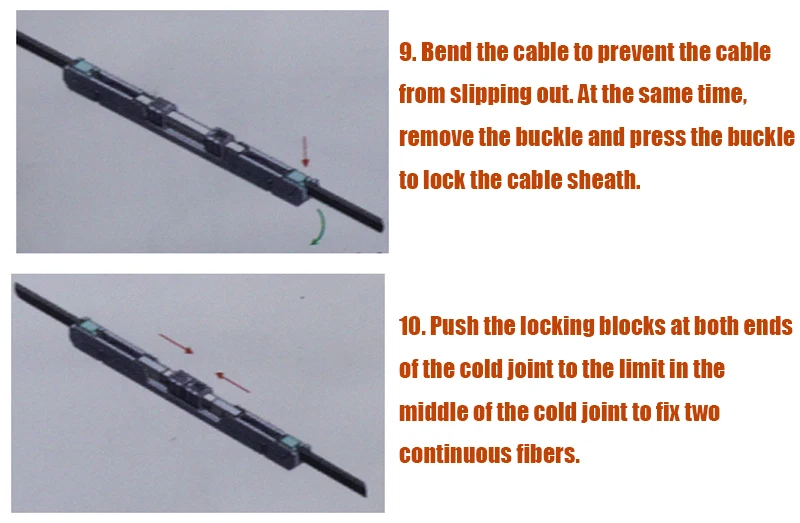 9. Bend the cable to prevent the cable from slipping out. At the same time, remove the buckle and press the buckle to lock the cable sheath.

10. Push the locking blocks at both ends of the cold joint to the limit in the middle of the cold joint to fix two continuous fibers.