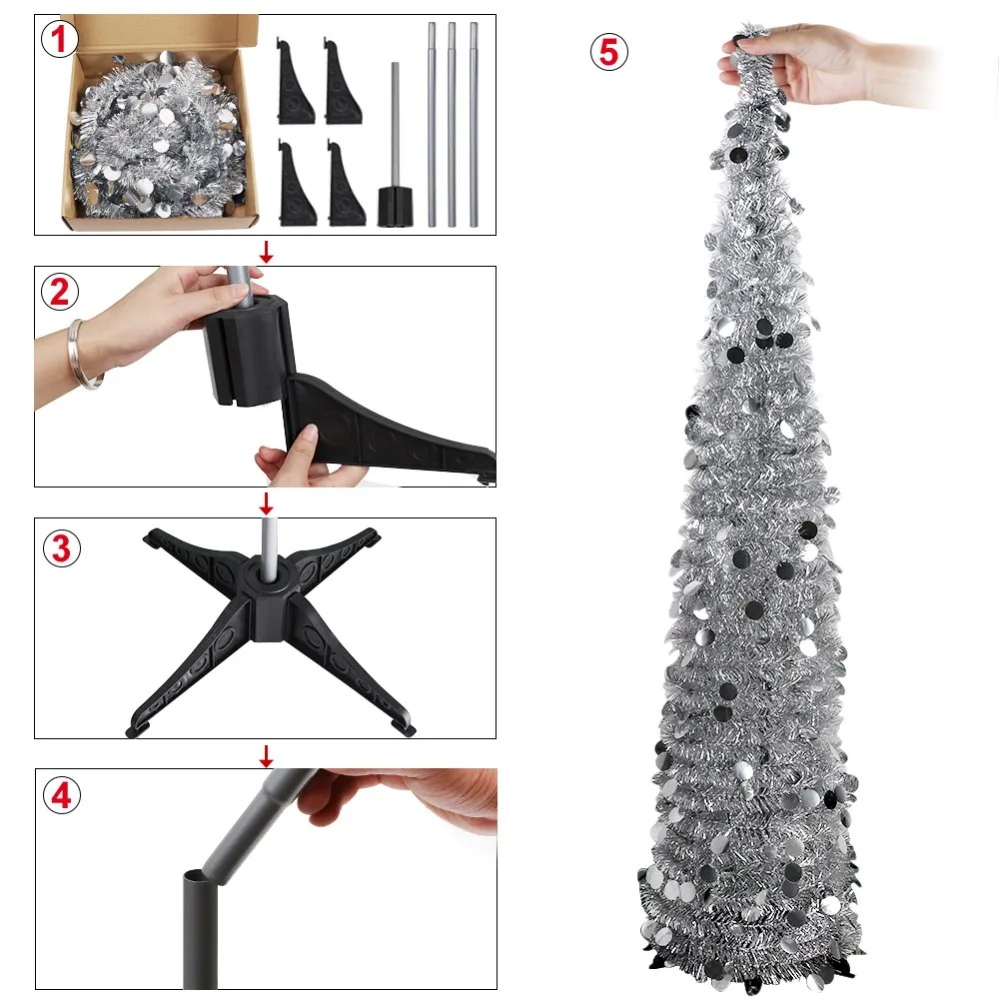 1
2
3
4
5