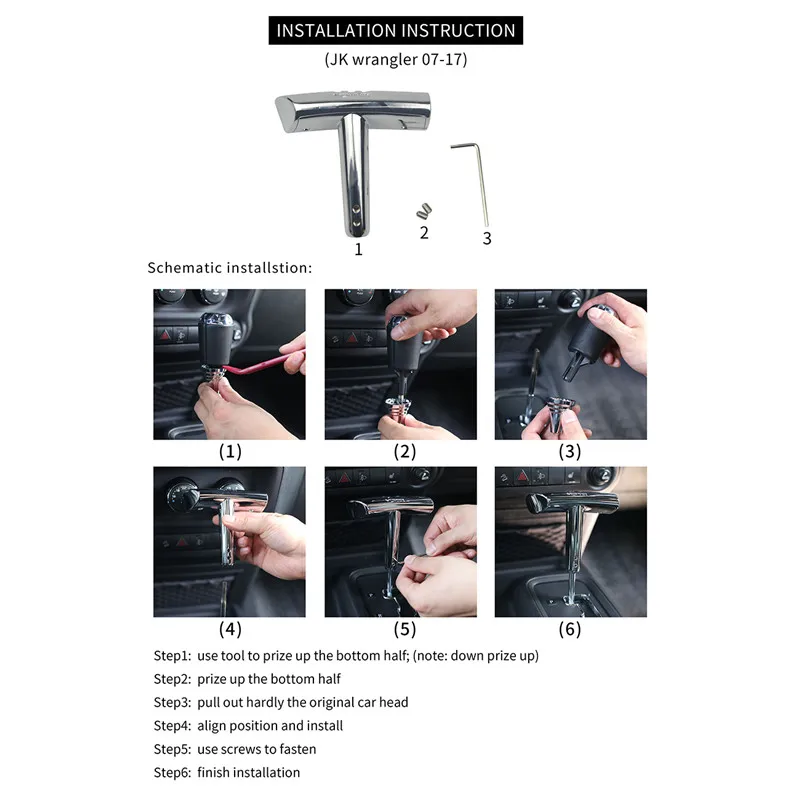 INSTALLATION INSTRUCTION

(JK wrangler 07-17)

1

2

3

Schematic installstion:

(1)

(2)

(3)

(4)

(5)

(6)

Step1: use tool to prize up the bottom half; (note: down prize up)

Step2: prize up the bottom half

Step3: pull out hardly the original car head

Step4: align position and install

Step5: use screws to fasten

Step6: finish installation