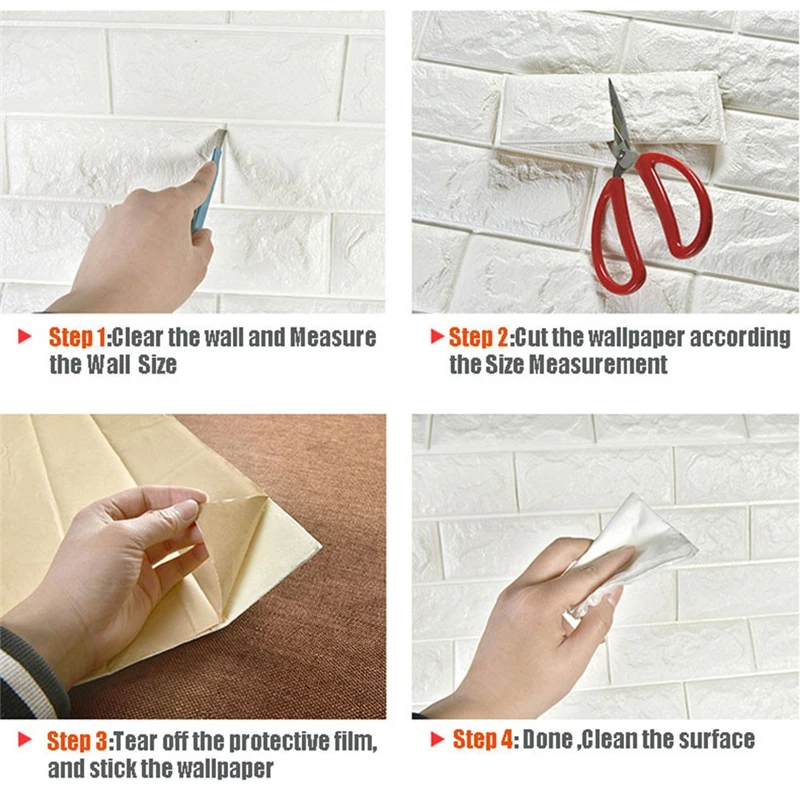 Step 1:Clear the wall and Measure the Wall Size

Step 2:Cut the wallpaper according the Size Measurement

Step 3:Tear off the protective film, and stick the wallpaper

Step 4: Done ,Clean the surface