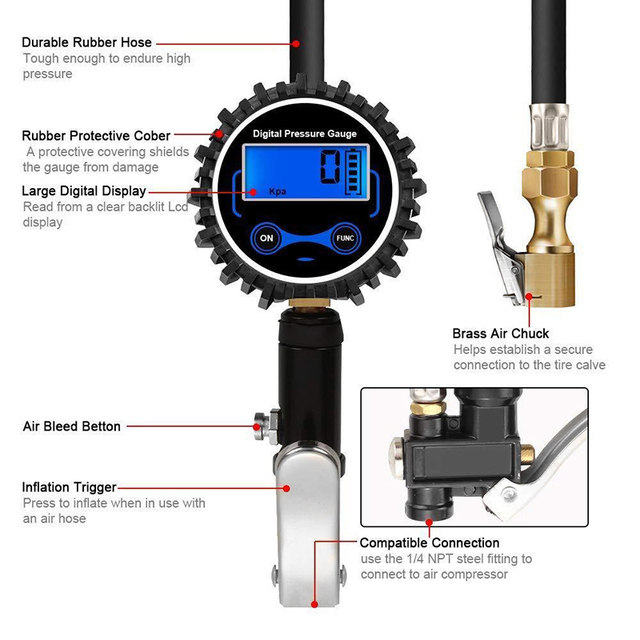 Durable Rubber Hose
Tough enough to endure high pressure

Rubber Protective Cober
A protective covering shields the gauge from damage

Large Digital Display
Read from a clear backlit Lcd display

Digital Pressure Gauge

0

Kpa

ON

FUNC

Brass Air Chuck
Helps establish a secure connection to the tire calve

Air Bleed Betton

Inflation Trigger
Press to inflate when in use with an air hose

Compatible Connection
use the 1/4 NPT steel fitting to connect to air compressor