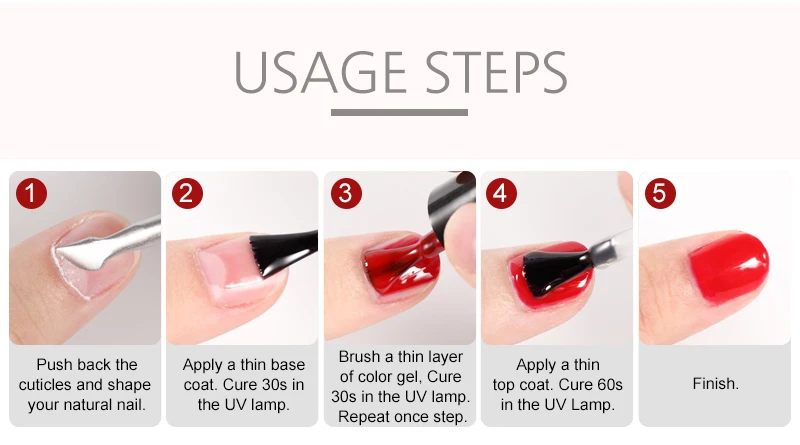 USAGE STEPS

1
Push back the cuticles and shape your natural nail.

2
Apply a thin base coat. Cure 30s in the UV lamp.

3
Brush a thin layer of color gel, Cure 30s in the UV lamp. Repeat once step.

4
Apply a thin top coat. Cure 60s in the UV Lamp.

5
Finish.