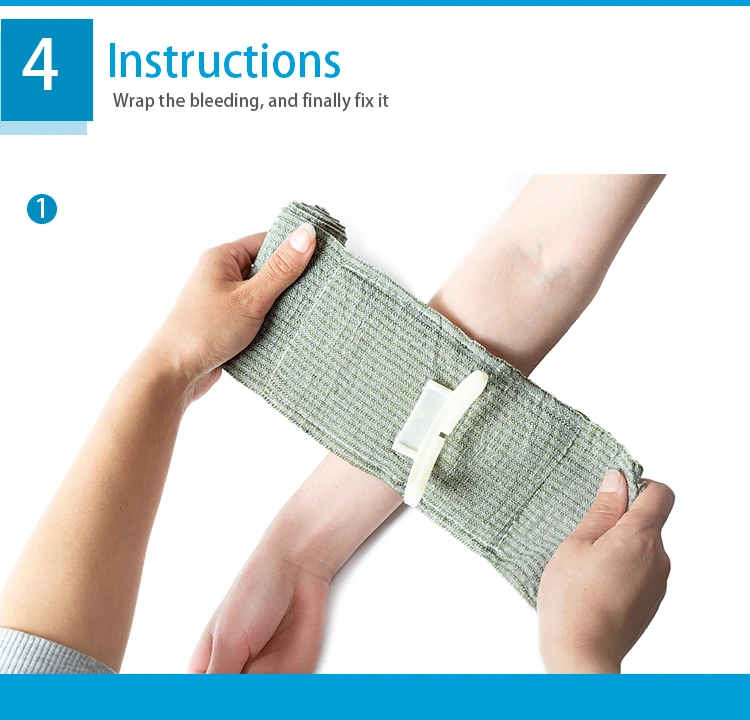 4 Instructions
Wrap the bleeding, and finally fix it

1