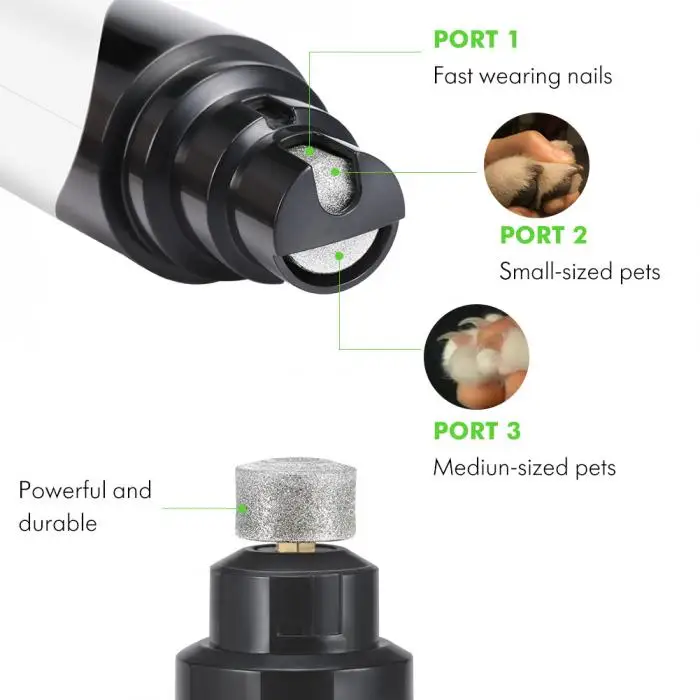 PORT 1
Fast wearing nails

PORT 2
Small-sized pets

PORT 3
Mediun-sized pets

Powerful and durable