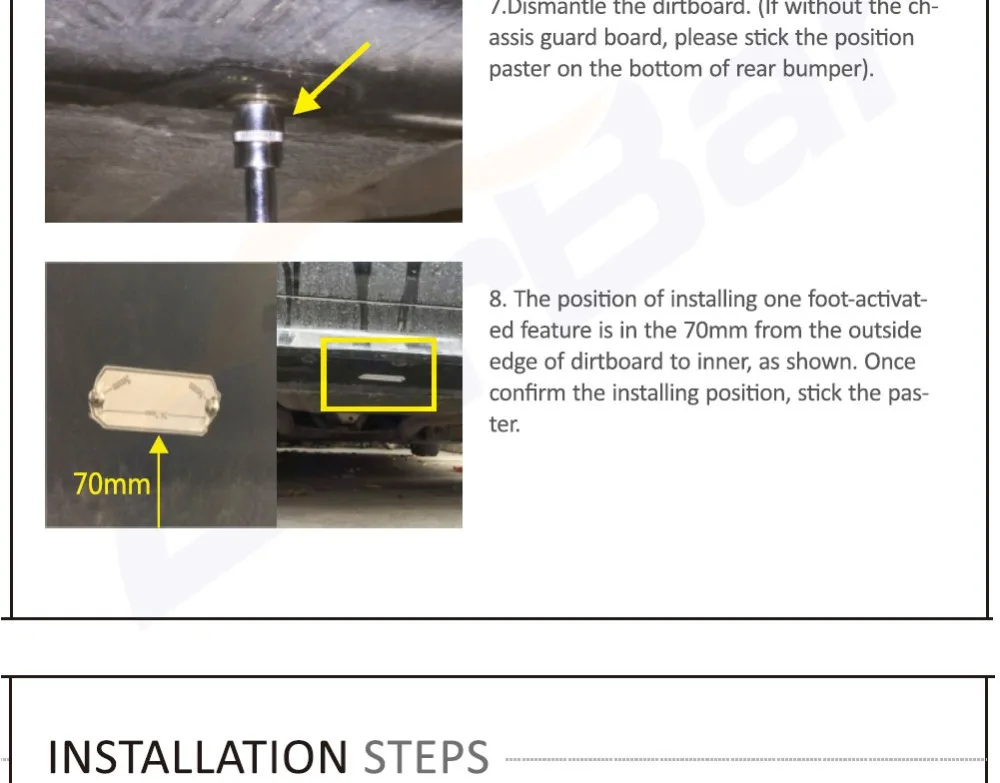 7.Dismantle the dirtboard. (If without the chassis guard board, please stick the position paster on the bottom of rear bumper).

70mm

8. The position of installing one foot-activated feature is in the 70mm from the outside edge of dirtboard to inner, as shown. Once confirm the installing position, stick the paster.

INSTALLATION STEPS