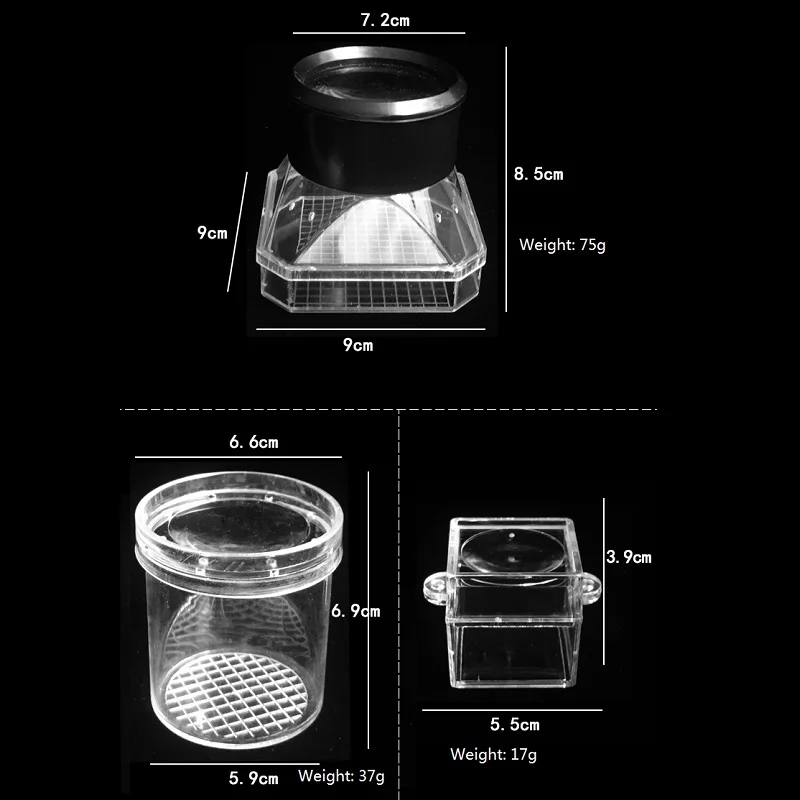 7.2cm

8.5cm

9cm

Weight: 75g

9cm

6.6cm

6.9cm

5.9cm

Weight: 37g

3.9cm

5.5cm

Weight: 17g