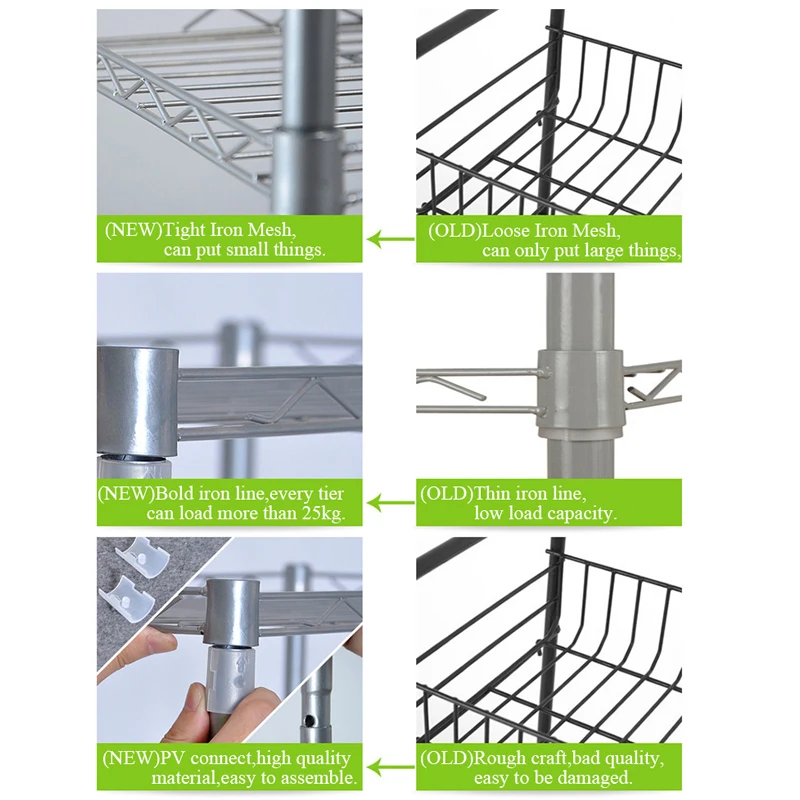 (NEW)Tight Iron Mesh, can put small things.

(OLD)Loose Iron Mesh, can only put large things,

(NEW)Bold iron line,every tier can load more than 25kg.

(OLD)Thin iron line, low load capacity.

(NEW)PV connect,high quality material,easy to assemble.

(OLD)Rough craft,bad quality, easy to be damaged.