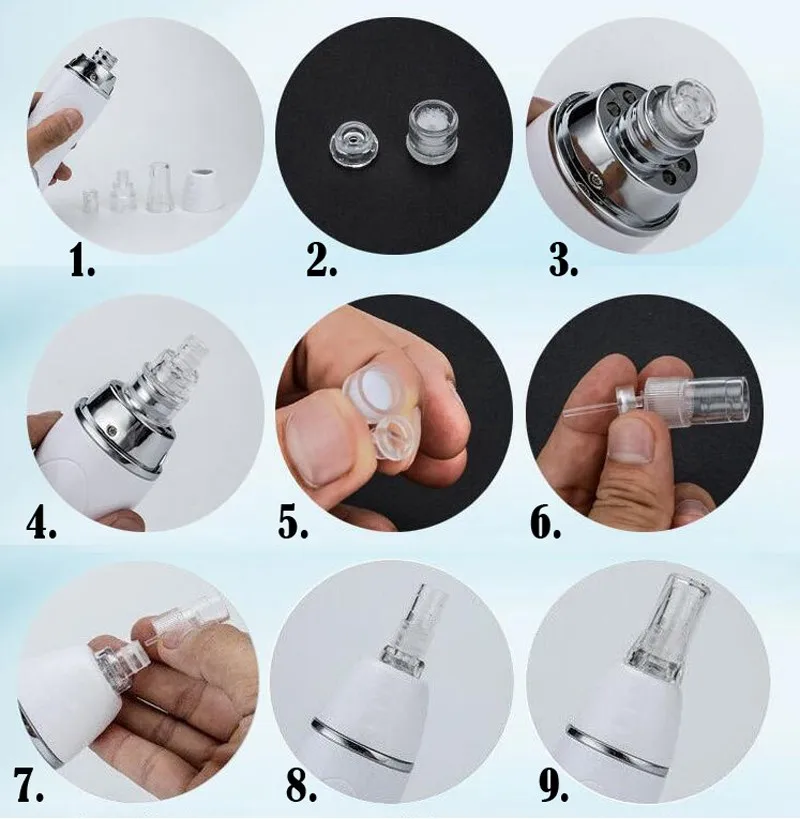 1.

2.

3.

4.

5.

6.

7.

8.

9.