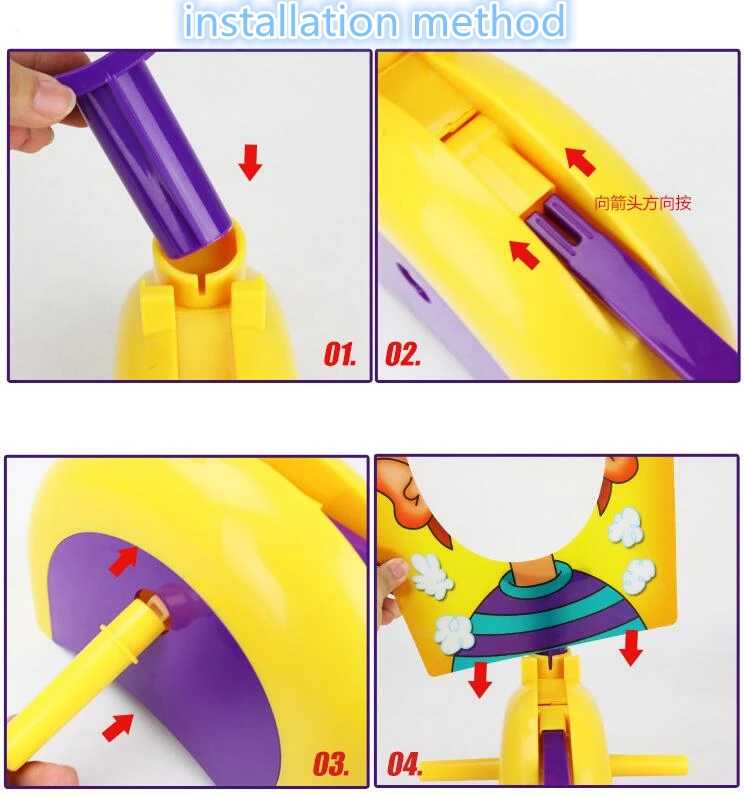 installation method

01.

向箭头方向按

02.

03.

04.