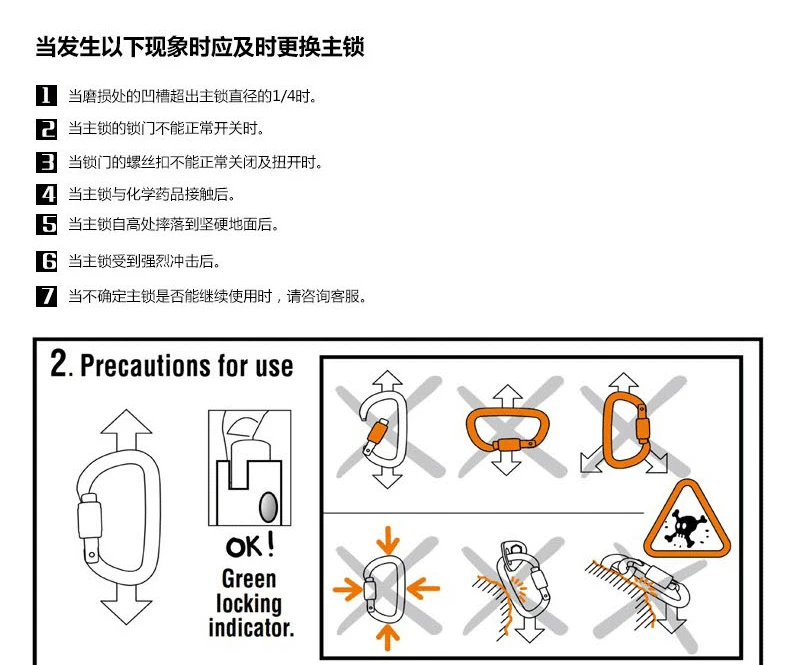 当发生以下现象时应及时更换主锁

1 当磨损处的凹槽超出主锁直径的1/4时。

2 当主锁的锁门不能正常开关时。

3 当锁门的螺丝扣不能正常关闭及扭开时。

4 当主锁与化学药品接触后。

5 当主锁自高处摔落到坚硬地面后。

6 当主锁受到强烈冲击后。

7 当不确定主锁是否能继续使用时，请咨询客服。

2. Precautions for use

OK!

Green locking indicator.