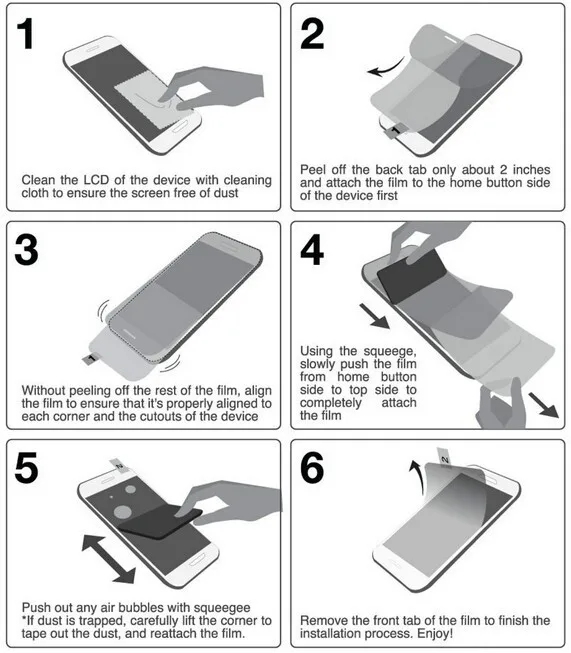 1

Clean the LCD of the device with cleaning cloth to ensure the screen free of dust

2

1

Peel off the back tab only about 2 inches and attach the film to the home button side of the device first

3

1

Without peeling off the rest of the film, align the film to ensure that it's properly aligned to each corner and the cutouts of the device

4

Using the squeege, slowly push the film from home button side to top side to completely attach the film

5

2

Push out any air bubbles with squeegee
*If dust is trapped, carefully lift the corner to tape out the dust, and reattach the film.

6

2

Remove the front tab of the film to finish the installation process. Enjoy!