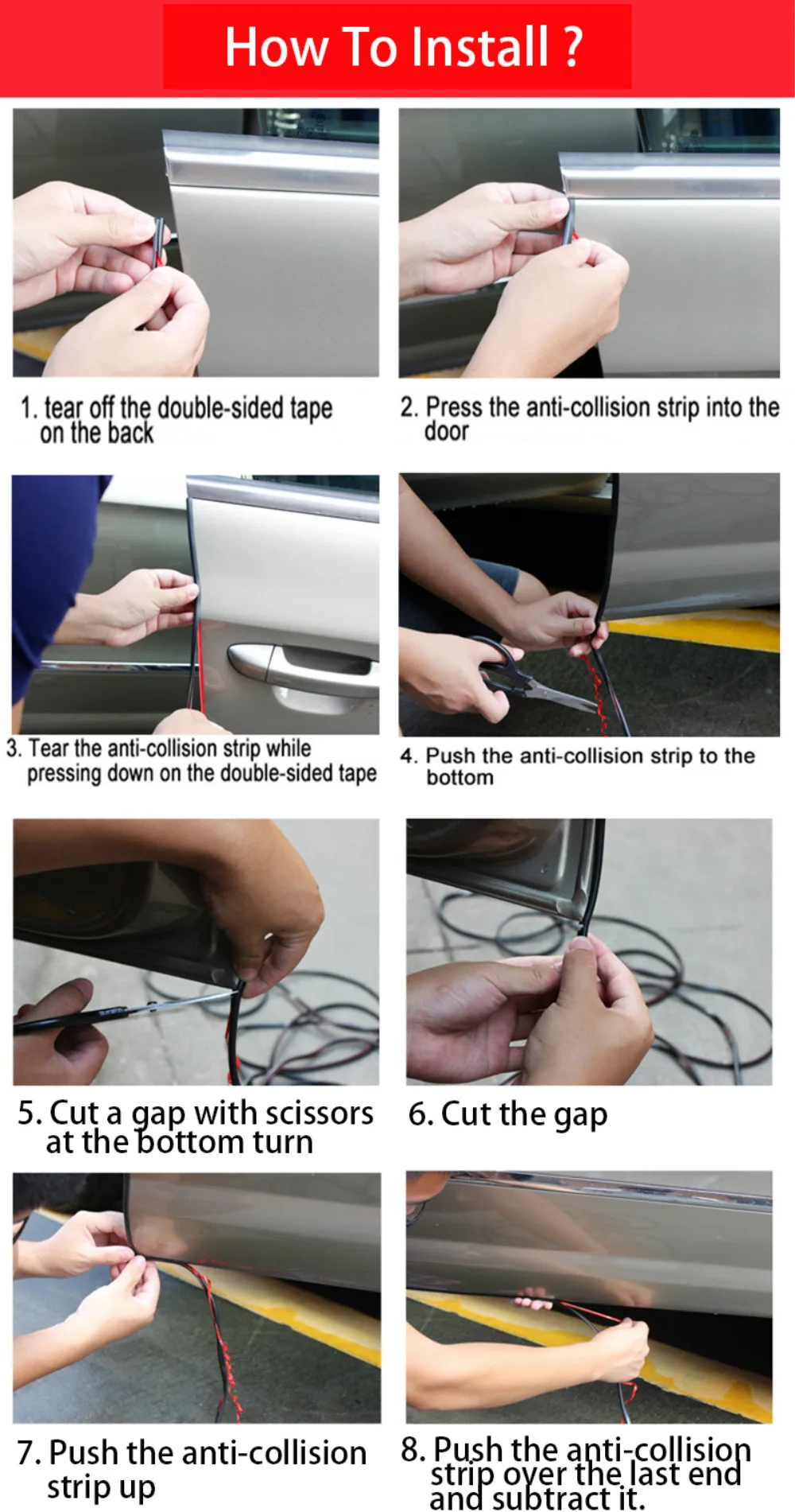 How To Install ?

1. tear off the double-sided tape on the back

2. Press the anti-collision strip into the door

3. Tear the anti-collision strip while pressing down on the double-sided tape

4. Push the anti-collision strip to the bottom

5. Cut a gap with scissors at the bottom turn

6. Cut the gap

7. Push the anti-collision strip up

8. Push the anti-collision strip over the last end and subtract it.