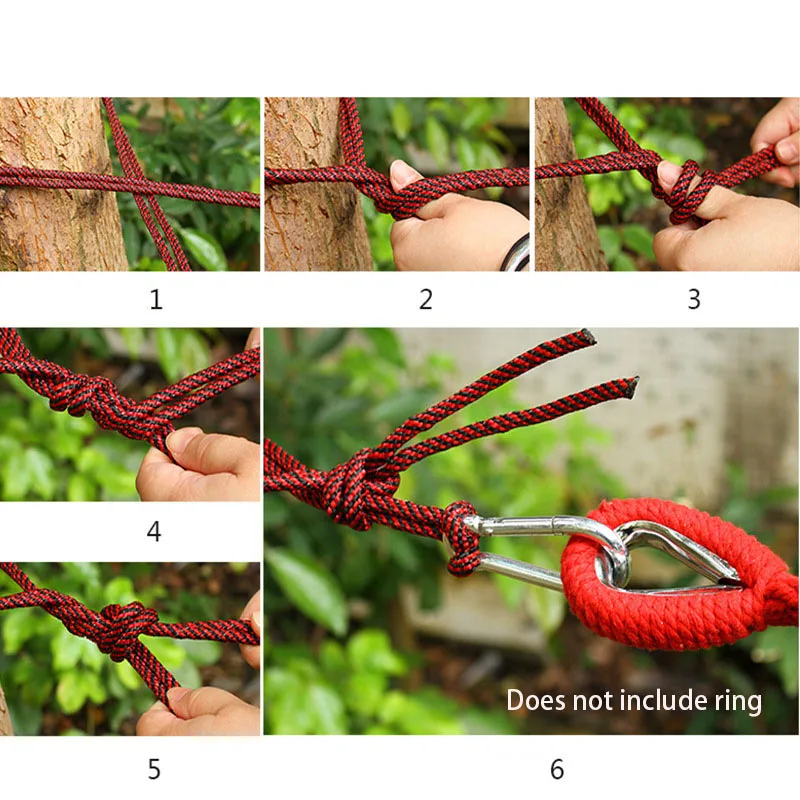 1

2

3

4

5

Does not include ring

6