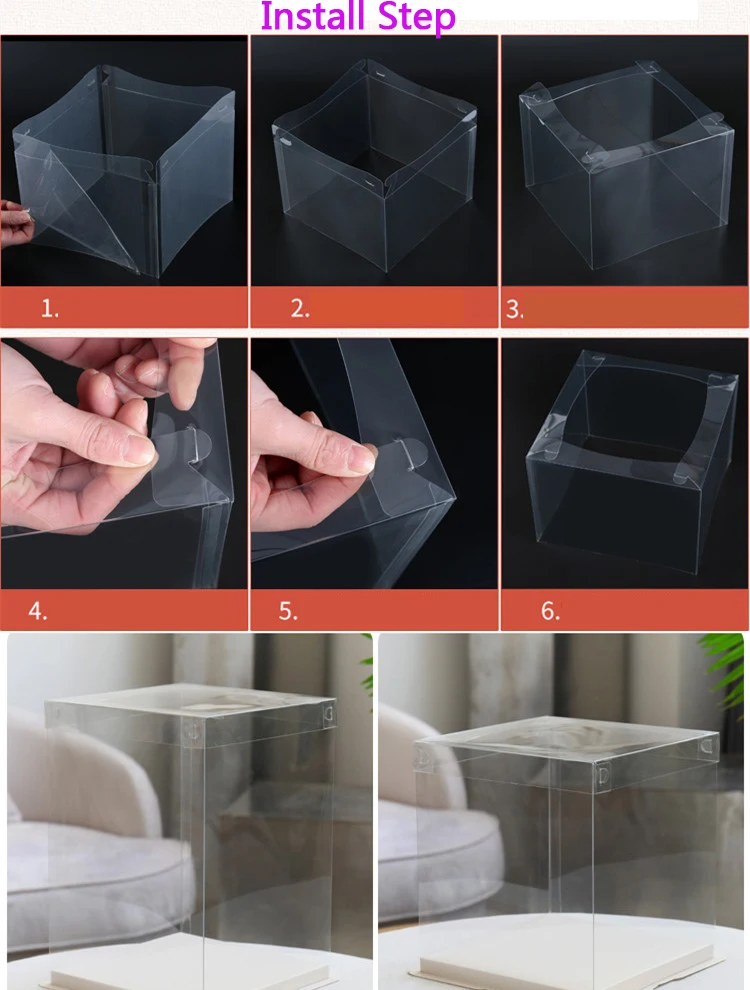 Install Step

1.

2.

3.

4.

5.

6.