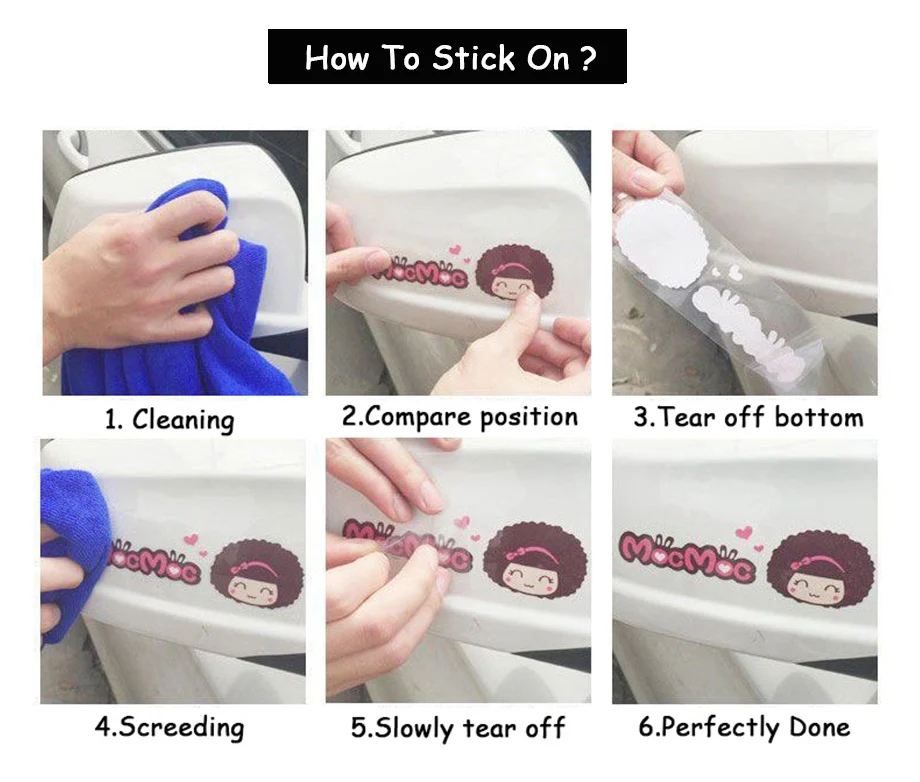 How To Stick On ?

MocMoc

1. Cleaning

2.Compare position

3.Tear off bottom

MocMoc

MocMoc

MocMoc

4.Screeding

5.Slowly tear off

6.Perfectly Done