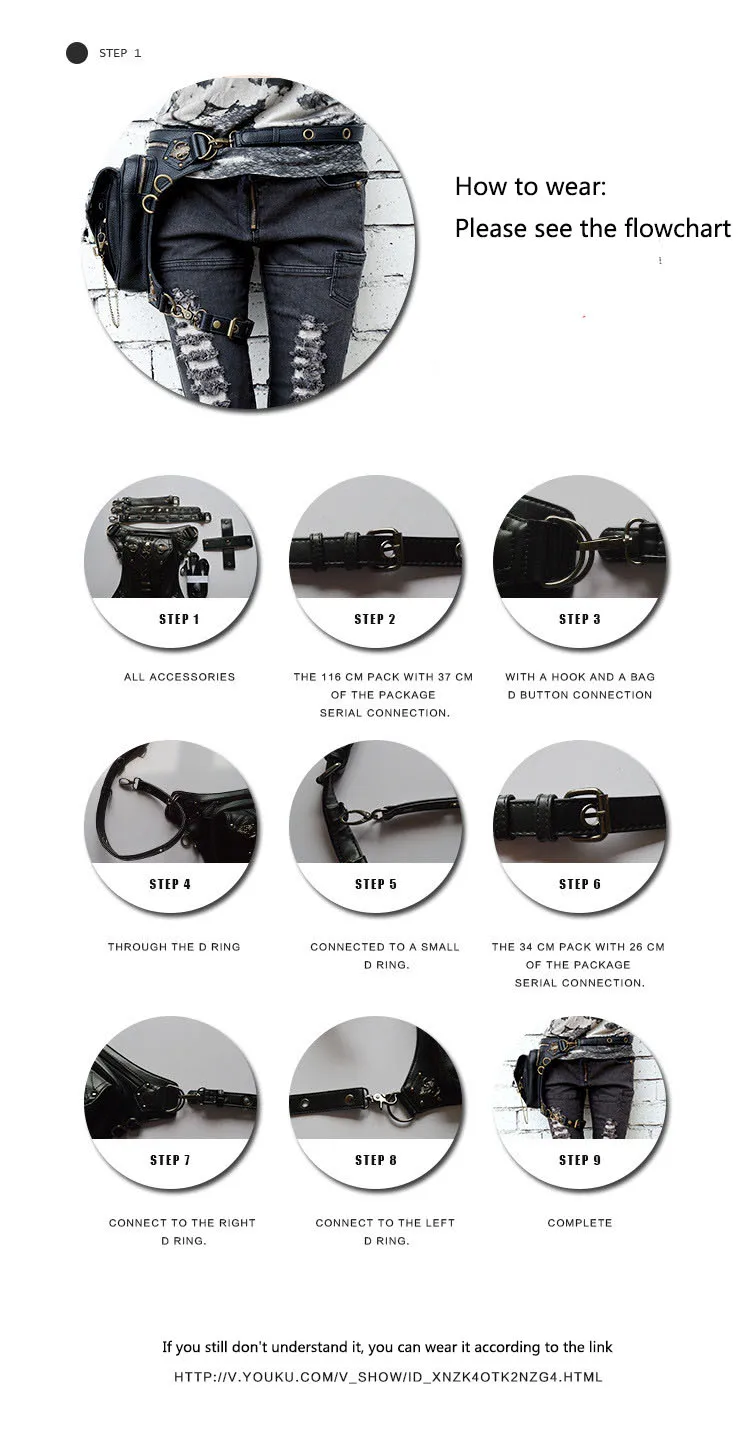 STEP 1

How to wear:
Please see the flowchart

STEP 1
ALL ACCESSORIES

STEP 2
THE 116 CM PACK WITH 37 CM OF THE PACKAGE SERIAL CONNECTION.

STEP 3
WITH A HOOK AND A BAG D BUTTON CONNECTION

STEP 4
THROUGH THE D RING

STEP 5
CONNECTED TO A SMALL D RING.

STEP 6
THE 34 CM PACK WITH 26 CM OF THE PACKAGE SERIAL CONNECTION.

STEP 7
CONNECT TO THE RIGHT D RING.

STEP 8
CONNECT TO THE LEFT D RING.

STEP 9
COMPLETE

If you still don't understand it, you can wear it according to the link
HTTP://V.YOUKU.COM/V_SHOW/ID_XNZK4OTK2NZG4.HTML