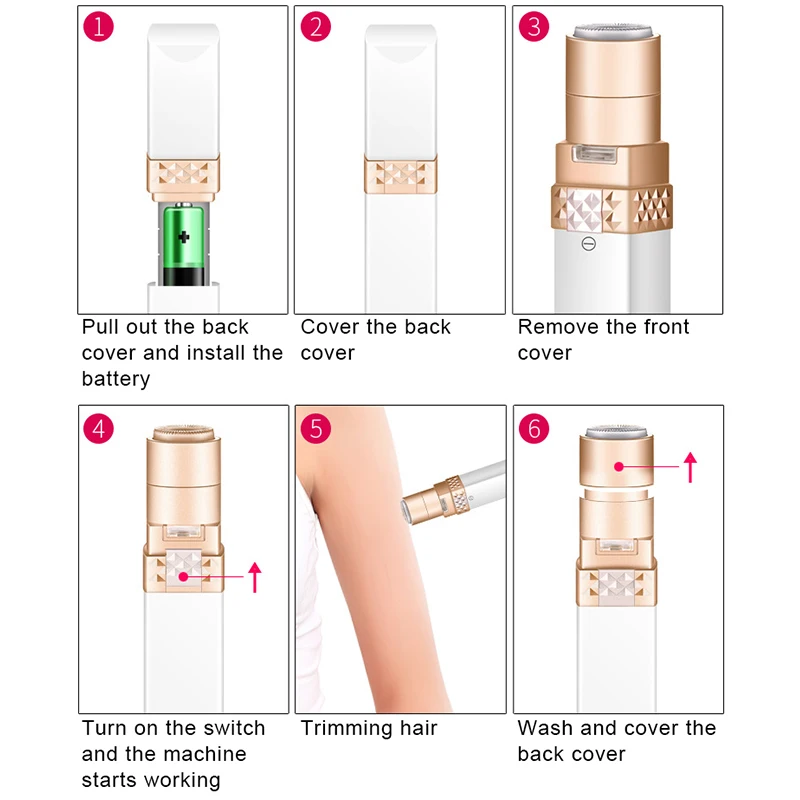 1
Pull out the back cover and install the battery

2
Cover the back cover

3
Remove the front cover

4
Turn on the switch and the machine starts working

5
Trimming hair

6
Wash and cover the back cover