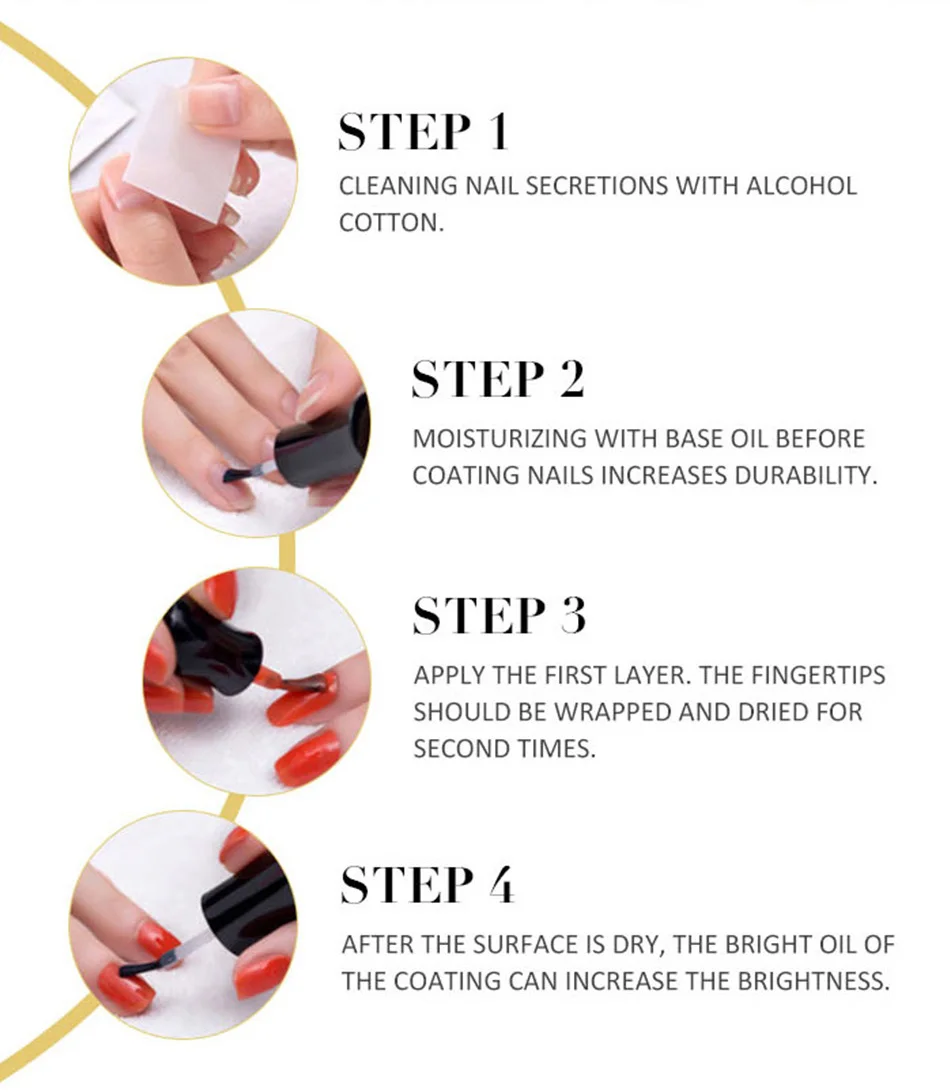 STEP 1
CLEANING NAIL SECRETIONS WITH ALCOHOL COTTON.

STEP 2
MOISTURIZING WITH BASE OIL BEFORE COATING NAILS INCREASES DURABILITY.

STEP 3
APPLY THE FIRST LAYER. THE FINGERTIPS SHOULD BE WRAPPED AND DRIED FOR SECOND TIMES.

STEP 4
AFTER THE SURFACE IS DRY, THE BRIGHT OIL OF THE COATING CAN INCREASE THE BRIGHTNESS.