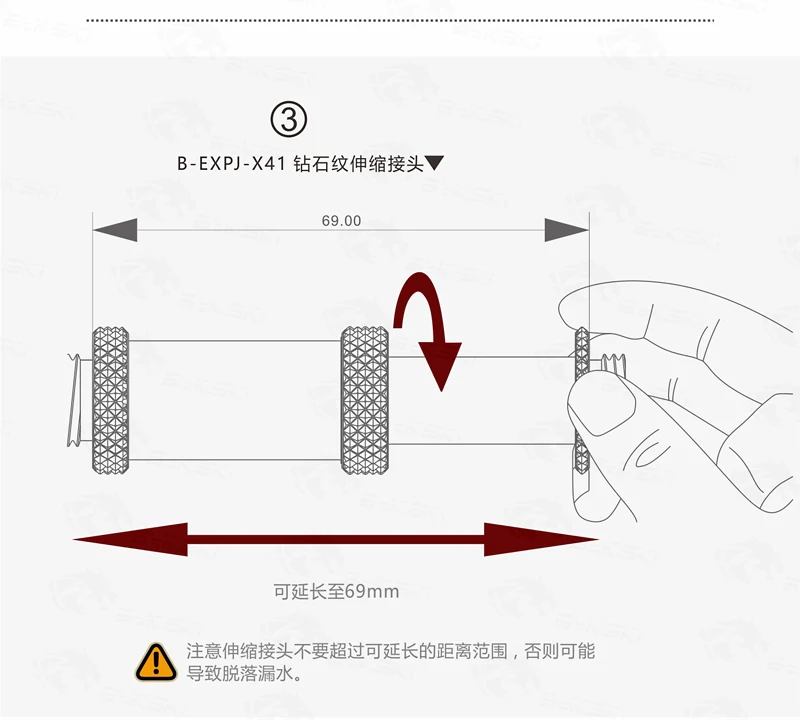 ③

B-EXPJ-X41 钻石纹伸缩接头▼

69.00

可延长至69mm

注意伸缩接头不要超过可延长的距离范围，否则可能导致脱落漏水。