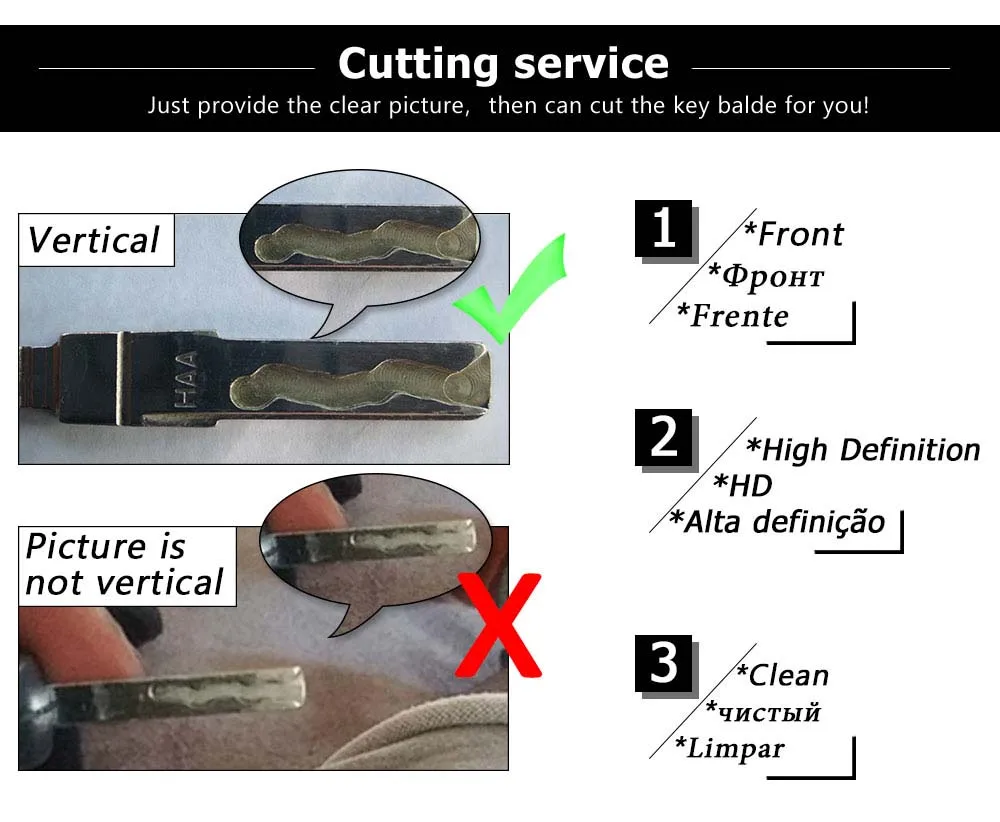 Cutting service

Just provide the clear picture, then can cut the key balde for you!

Vertical

HAA

Picture is not vertical

1
*Front
*Фронт
*Frente

2
*High Definition
*HD
*Alta definição

3
*Clean
*чистый
*Limpar