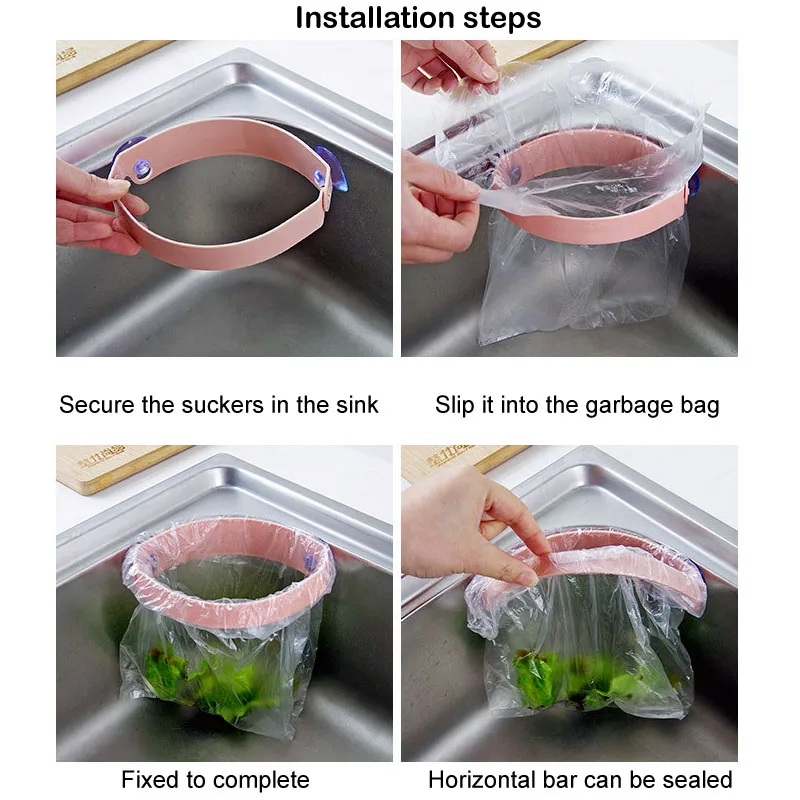 Installation steps

Secure the suckers in the sink

Slip it into the garbage bag

Fixed to complete

Horizontal bar can be sealed