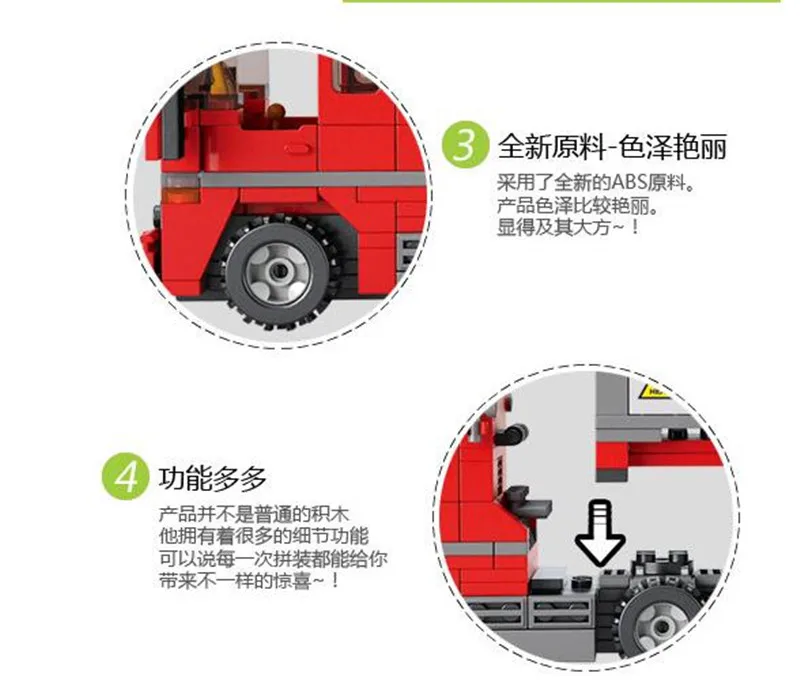 3 全新原料-色泽艳丽

采用了全新的ABS原料。
产品色泽比较艳丽。
显得及其大方~！

4 功能多多

产品并不是普通的积木
他拥有着很多的细节功能
可以说每一次拼装都能给你
带来不一样的惊喜~！