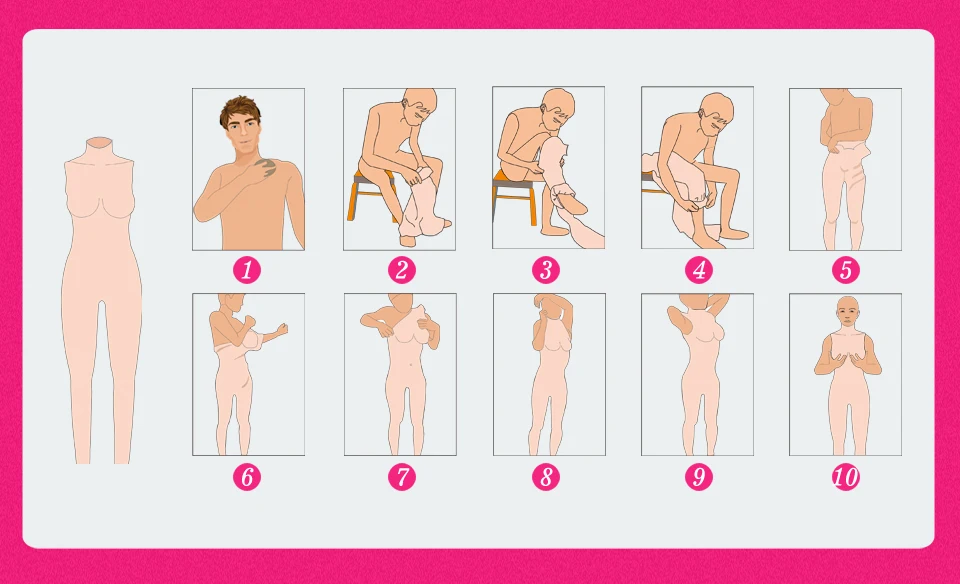 1
2
3
4
5
6
7
8
9
10