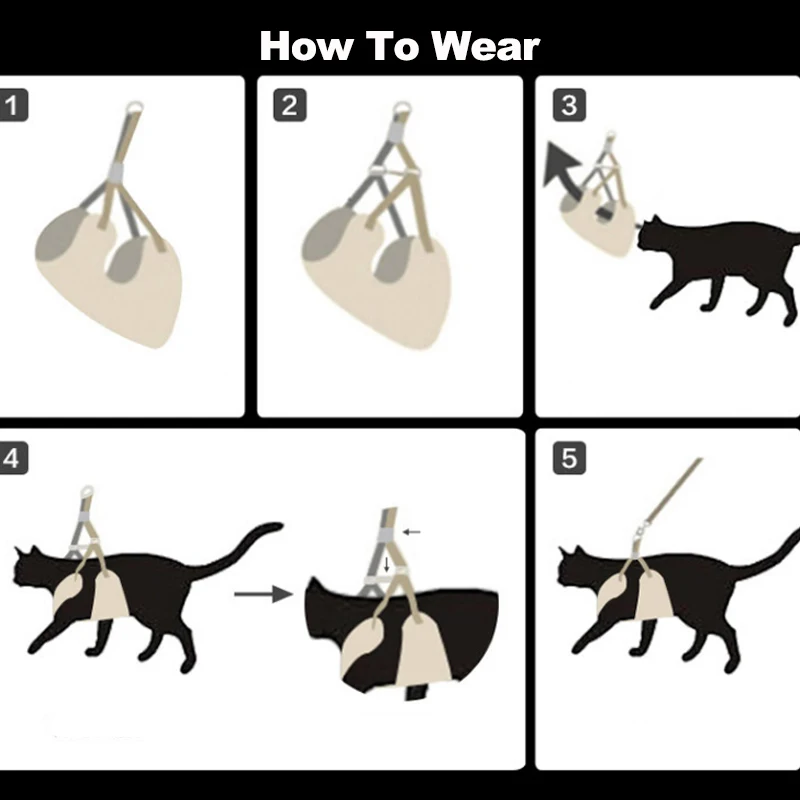 How To Wear

1

2

3

4

5