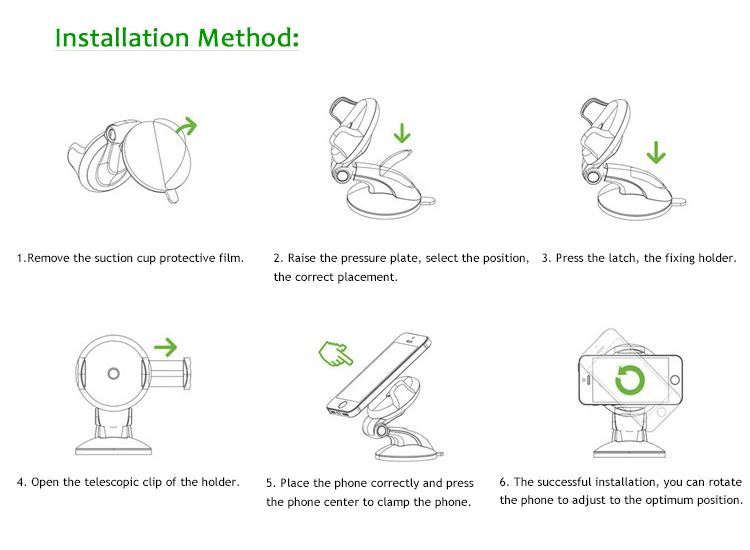 Installation Method:

1.Remove the suction cup protective film.

2. Raise the pressure plate, select the position, the correct placement.

3. Press the latch, the fixing holder.

4. Open the telescopic clip of the holder.

5. Place the phone correctly and press the phone center to clamp the phone.

6. The successful installation, you can rotate the phone to adjust to the optimum position.