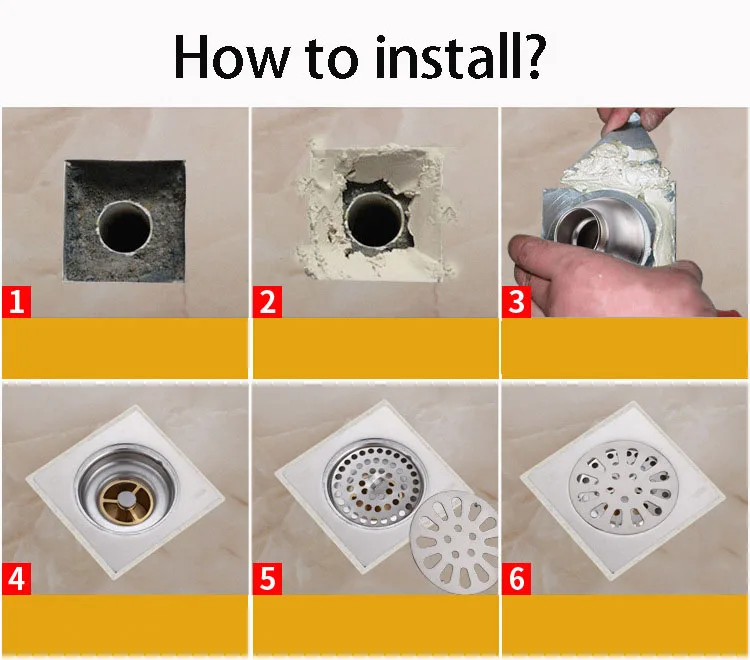 How to install?

1

2

3

4

5

6