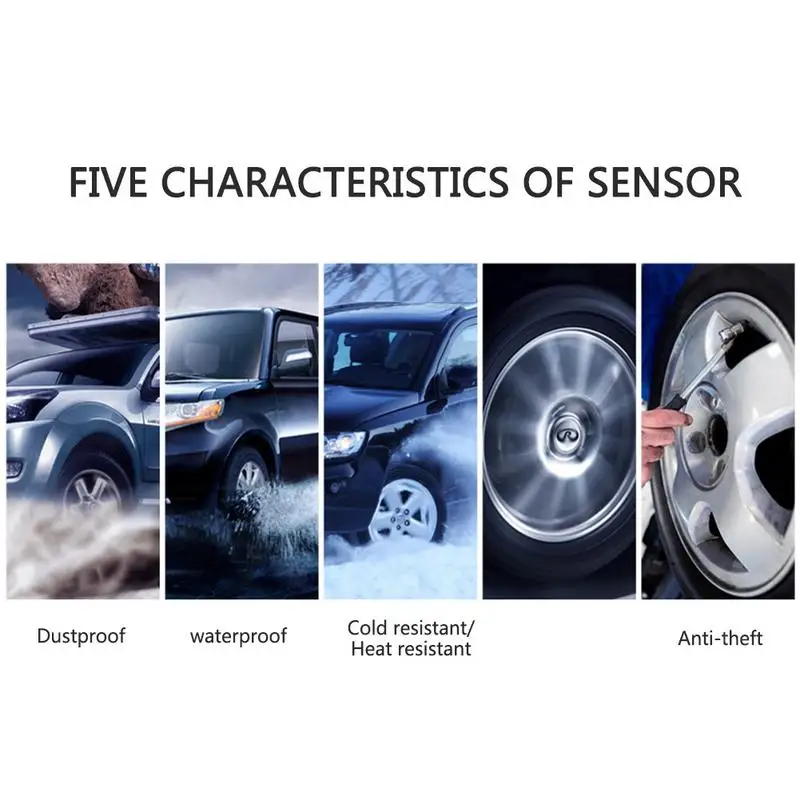 FIVE CHARACTERISTICS OF SENSOR

Dustproof

waterproof

Cold resistant/
Heat resistant

Anti-theft