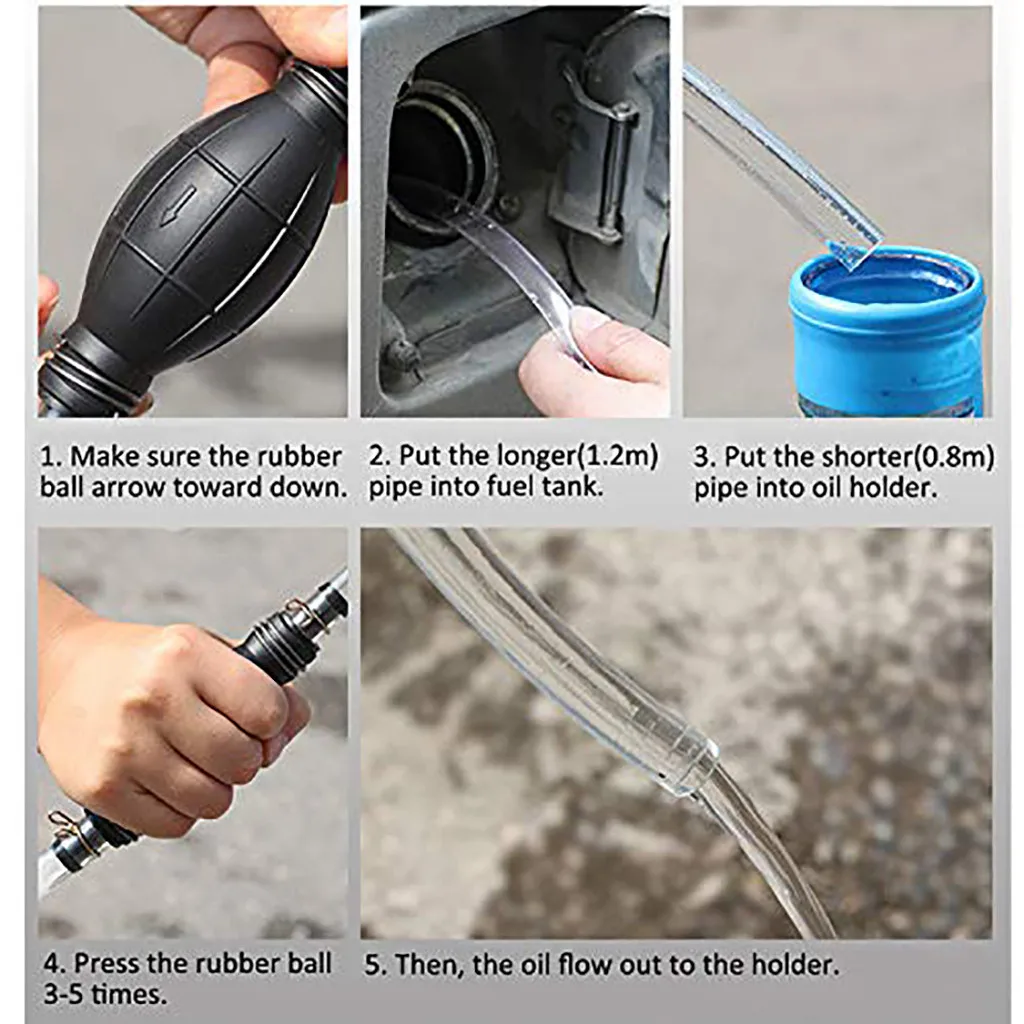 1. Make sure the rubber ball arrow toward down.

2. Put the longer(1.2m) pipe into fuel tank.

3. Put the shorter(0.8m) pipe into oil holder.

4. Press the rubber ball 3-5 times.

5. Then, the oil flow out to the holder.