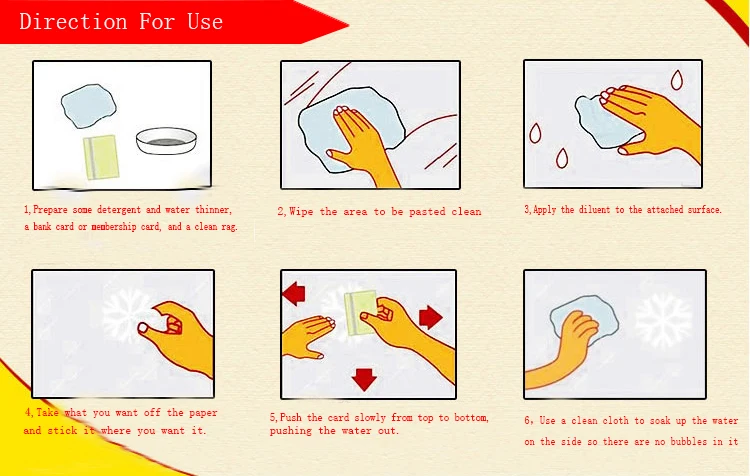 Direction For Use

1,Prepare some detergent and water thinner, a bank card or membership card, and a clean rag.

2,Wipe the area to be pasted clean

3,Apply the diluent to the attached surface.

4,Take what you want off the paper and stick it where you want it.

5,Push the card slowly from top to bottom, pushing the water out.

6, Use a clean cloth to soak up the water on the side so there are no bubbles in it