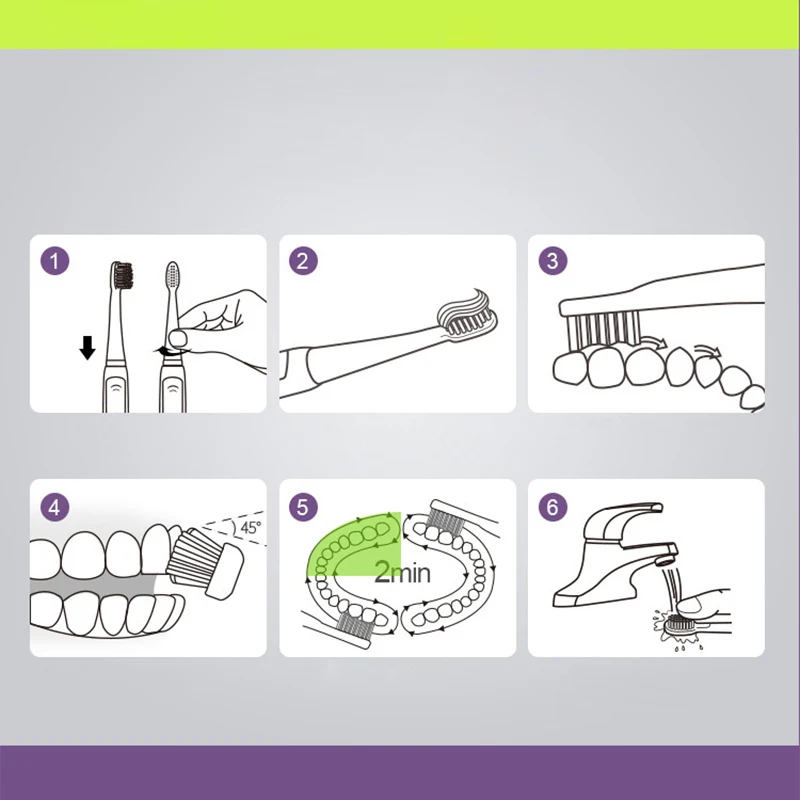 1

2

3

4

45°

5

2min

6