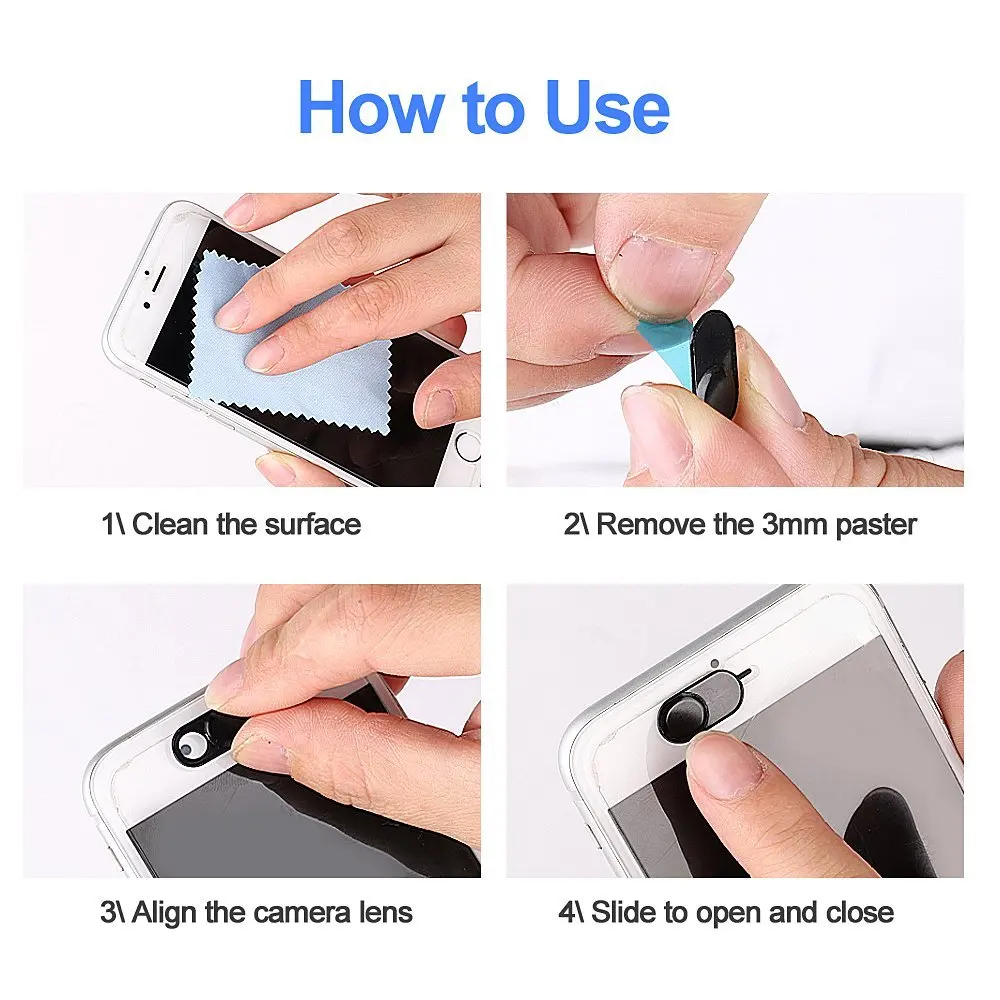 How to Use

1\ Clean the surface

2\ Remove the 3mm paster

3\ Align the camera lens

4\ Slide to open and close