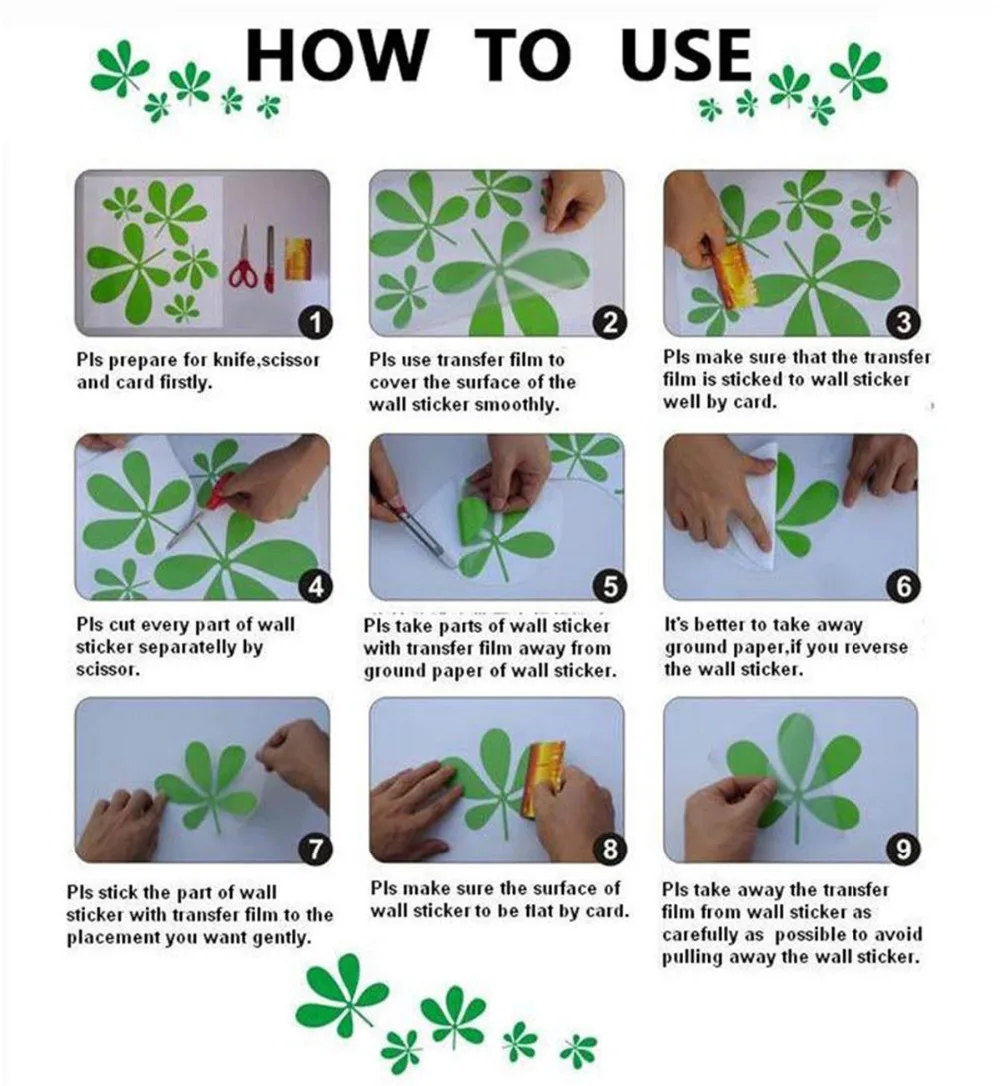 HOW TO USE

1
Pls prepare for knife,scissor and card firstly.

2
Pls use transfer film to cover the surface of the wall sticker smoothly.

3
Pls make sure that the transfer film is sticked to wall sticker well by card.

4
Pls cut every part of wall sticker separatelly by scissor.

5
Pls take parts of wall sticker with transfer film away from ground paper of wall sticker.

6
It's better to take away ground paper,if you reverse the wall sticker.

7
Pls stick the part of wall sticker with transfer film to the placement you want gently.

8
Pls make sure the surface of wall sticker to be flat by card.

9
Pls take away the transfer film from wall sticker as carefully as possible to avoid pulling away the wall sticker.