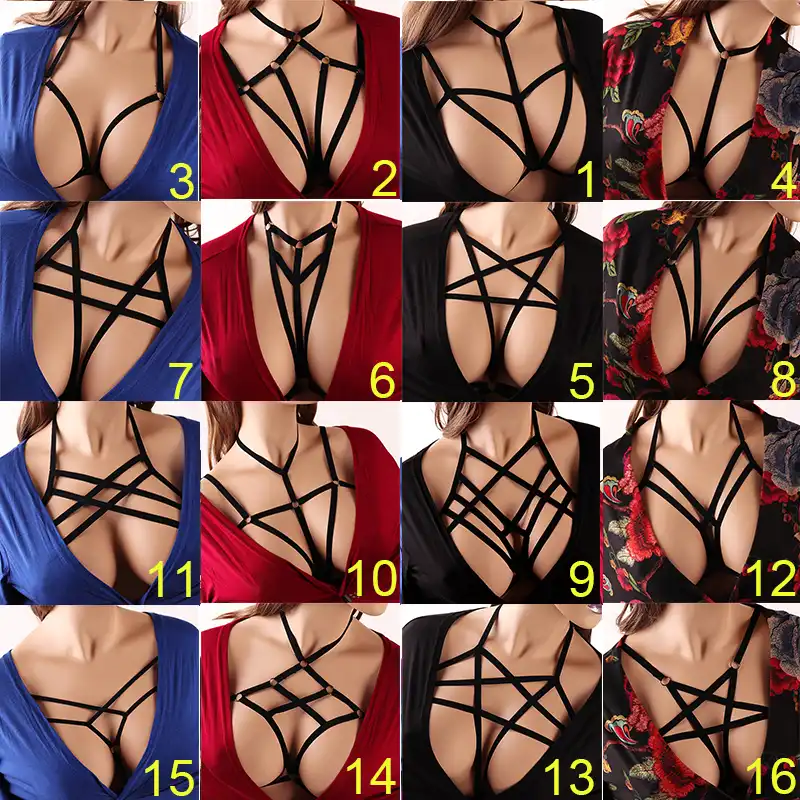 3 2 1 4
7 6 5 8
11 10 9 12
15 14 13 16