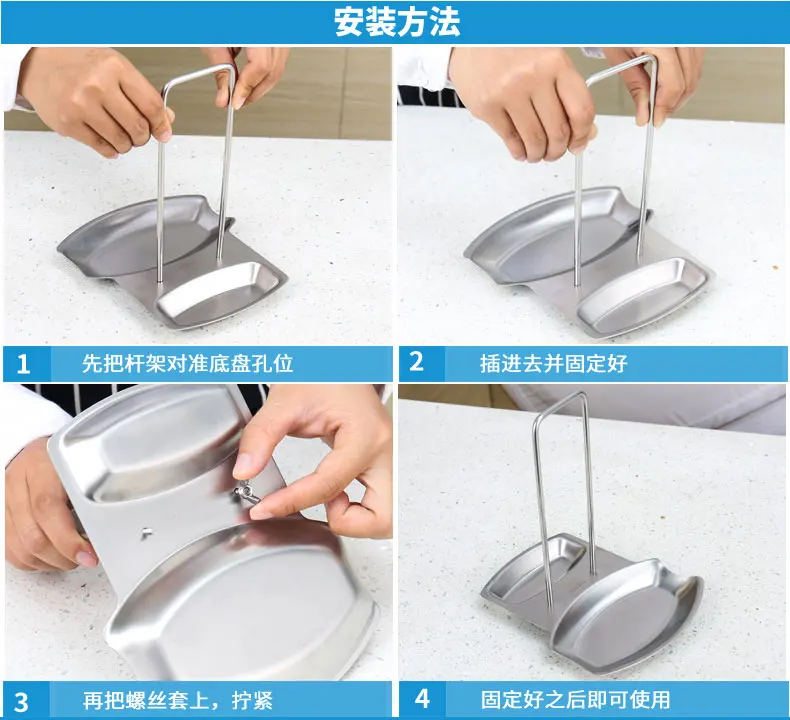 安装方法

1 先把杆架对准底盘孔位

2 插进去并固定好

3 再把螺丝套上，拧紧

4 固定好之后即可使用