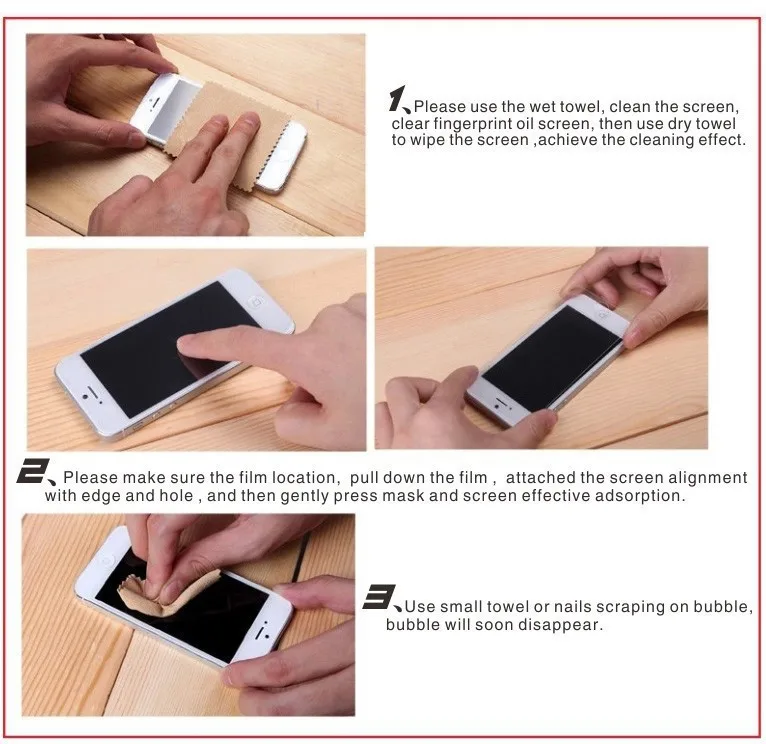 1、Please use the wet towel, clean the screen, clear fingerprint oil screen, then use dry towel to wipe the screen ,achieve the cleaning effect.

2、Please make sure the film location, pull down the film , attached the screen alignment with edge and hole , and then gently press mask and screen effective adsorption.

3、Use small towel or nails scraping on bubble, bubble will soon disappear.