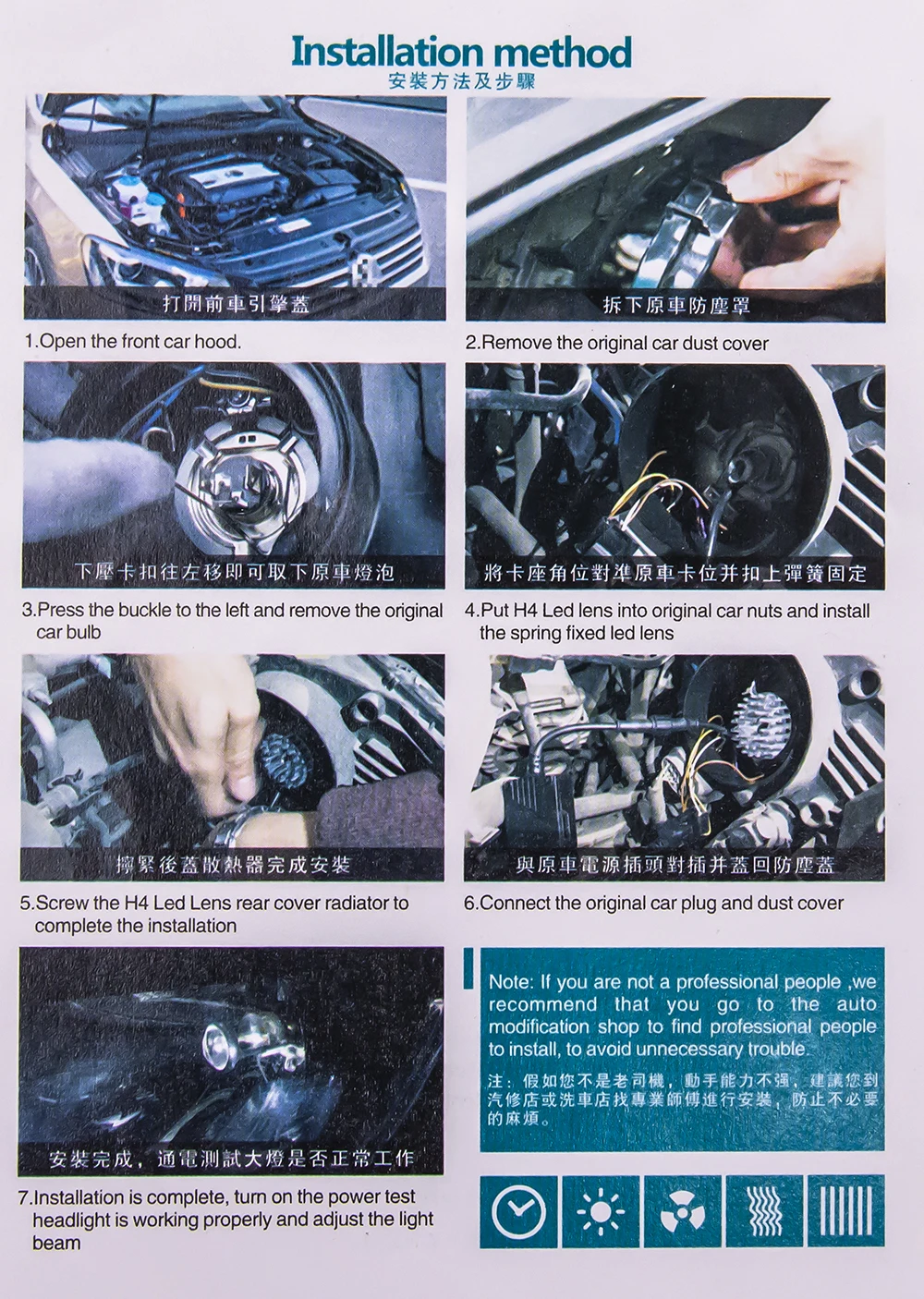 Installation method
安裝方法及步驟

打開前車引擎蓋
1.Open the front car hood.

拆下原車防塵罩
2.Remove the original car dust cover

下壓卡扣往左移即可取下原車燈泡
3.Press the buckle to the left and remove the original car bulb

將卡座角位對準原車卡位并扣上彈簧固定
4.Put H4 Led lens into original car nuts and install the spring fixed led lens

擰緊後蓋散熱器完成安裝
5.Screw the H4 Led Lens rear cover radiator to complete the installation

與原車電源插頭對插并蓋回防塵蓋
6.Connect the original car plug and dust cover

安裝完成，通電測試大燈是否正常工作
7.Installation is complete, turn on the power test headlight is working properly and adjust the light beam

Note: If you are not a professional people ,we recommend that you go to the auto modification shop to find professional people to install, to avoid unnecessary trouble.

注：假如您不是老司機，動手能力不强，建議您到汽修店或洗車店找專業師傅進行安裝，防止不必要的麻煩。