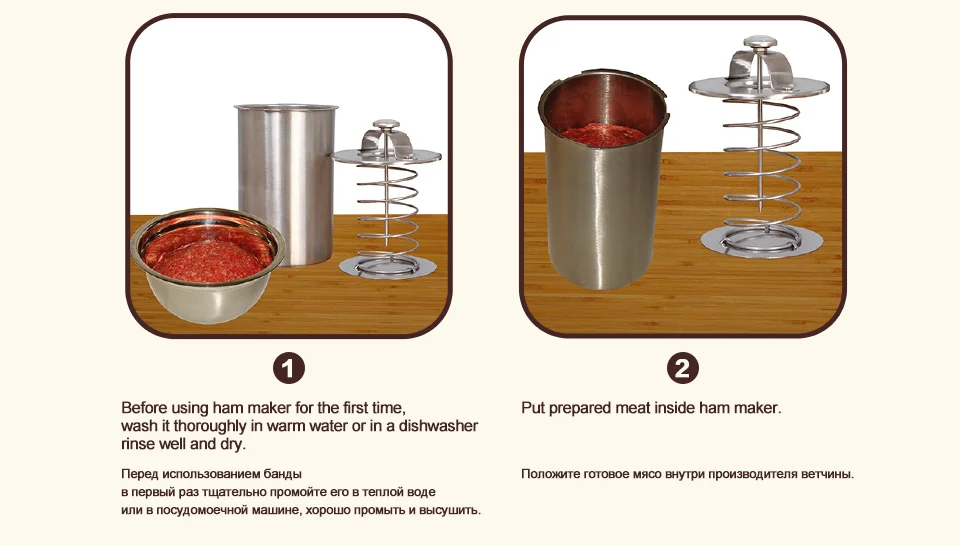 1

Before using ham maker for the first time, wash it thoroughly in warm water or in a dishwasher rinse well and dry.

Перед использованием банды в первый раз тщательно промойте его в теплой воде или в посудомоечной машине, хорошо промыть и высушить.

2

Put prepared meat inside ham maker.

Положите готовое мясо внутри производителя ветчины.