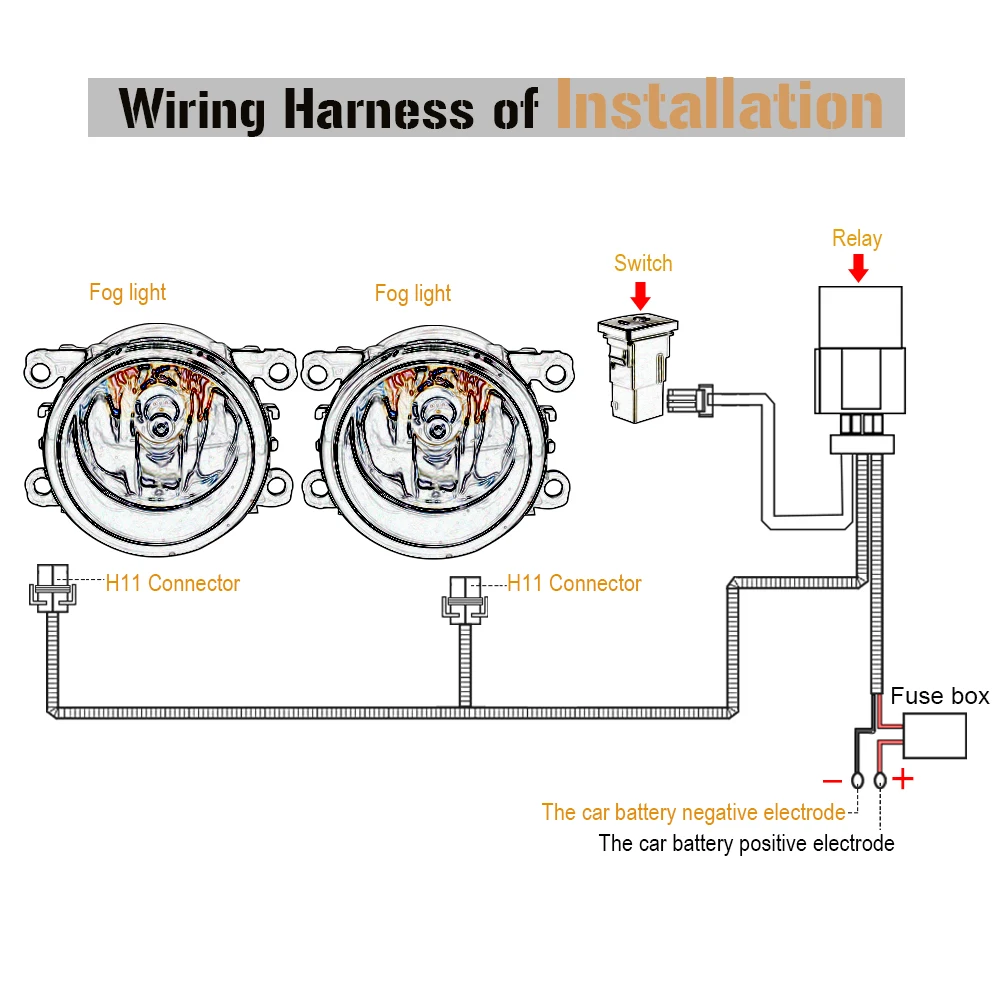 Wiring Harness of Installation

Fog light

Fog light

Switch

Relay

H11 Connector

H11 Connector

Fuse box

−

+

The car battery negative electrode

The car battery positive electrode