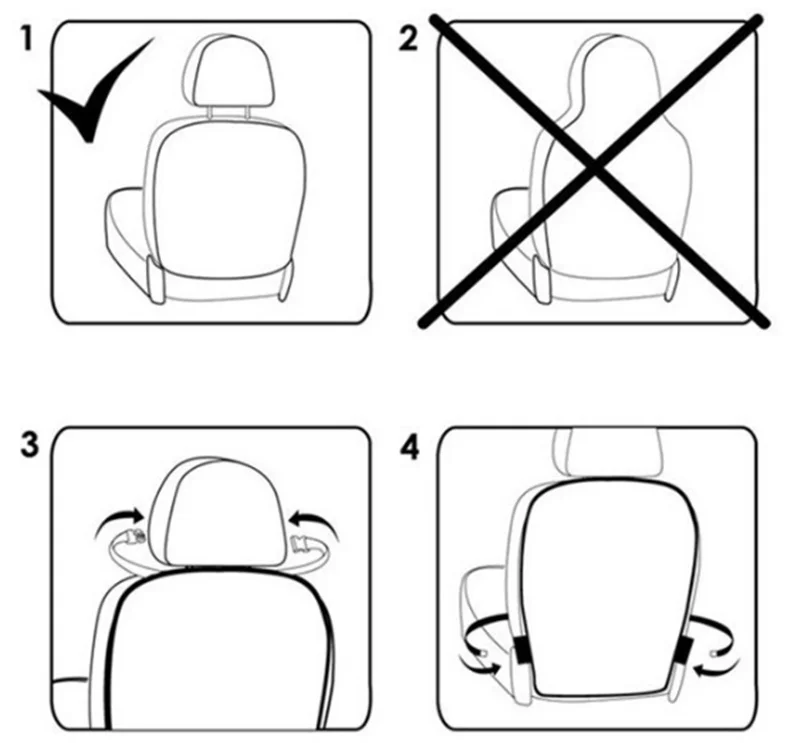 1

2

3

4