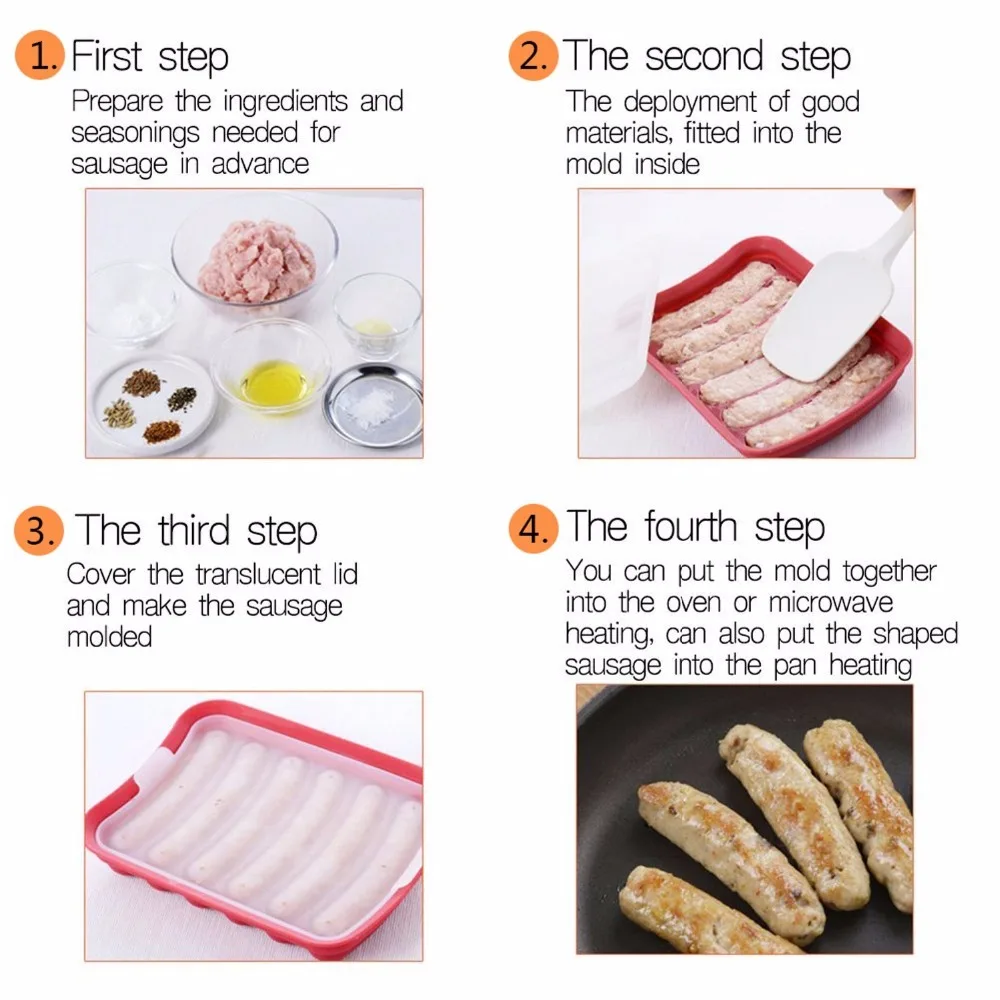 1. First step
Prepare the ingredients and seasonings needed for sausage in advance

2. The second step
The deployment of good materials, fitted into the mold inside

3. The third step
Cover the translucent lid and make the sausage molded

4. The fourth step
You can put the mold together into the oven or microwave heating, can also put the shaped sausage into the pan heating