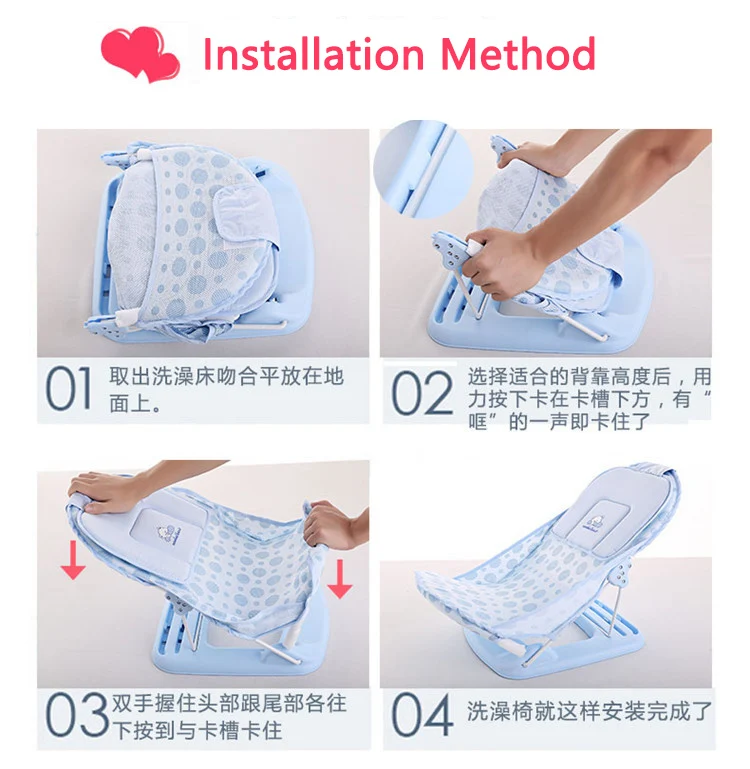 Installation Method

01 取出洗澡床吻合平放在地面上。

02 选择适合的背靠高度后，用力按下卡在卡槽下方，有“哐”的一声即卡住了

03 双手握住头部跟尾部各往下按到与卡槽卡住

04 洗澡椅就这样安装完成了