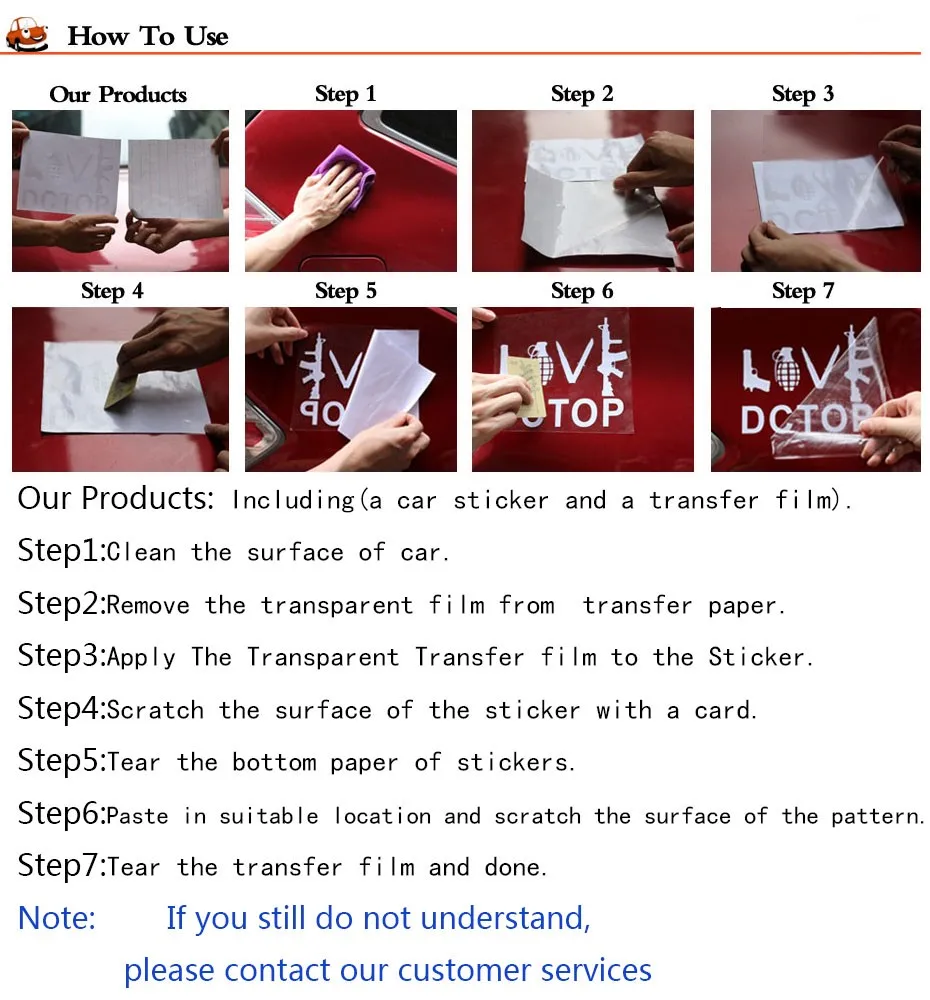 How To Use

Our Products

Step 1

Step 2

Step 3

Step 4

Step 5

Step 6

Step 7

LOVE DCTOP

Our Products: Including(a car sticker and a transfer film).

Step1:Clean the surface of car.

Step2:Remove the transparent film from transfer paper.

Step3:Apply The Transparent Transfer film to the Sticker.

Step4:Scratch the surface of the sticker with a card.

Step5:Tear the bottom paper of stickers.

Step6:Paste in suitable location and scratch the surface of the pattern.

Step7:Tear the transfer film and done.

Note: If you still do not understand, please contact our customer services