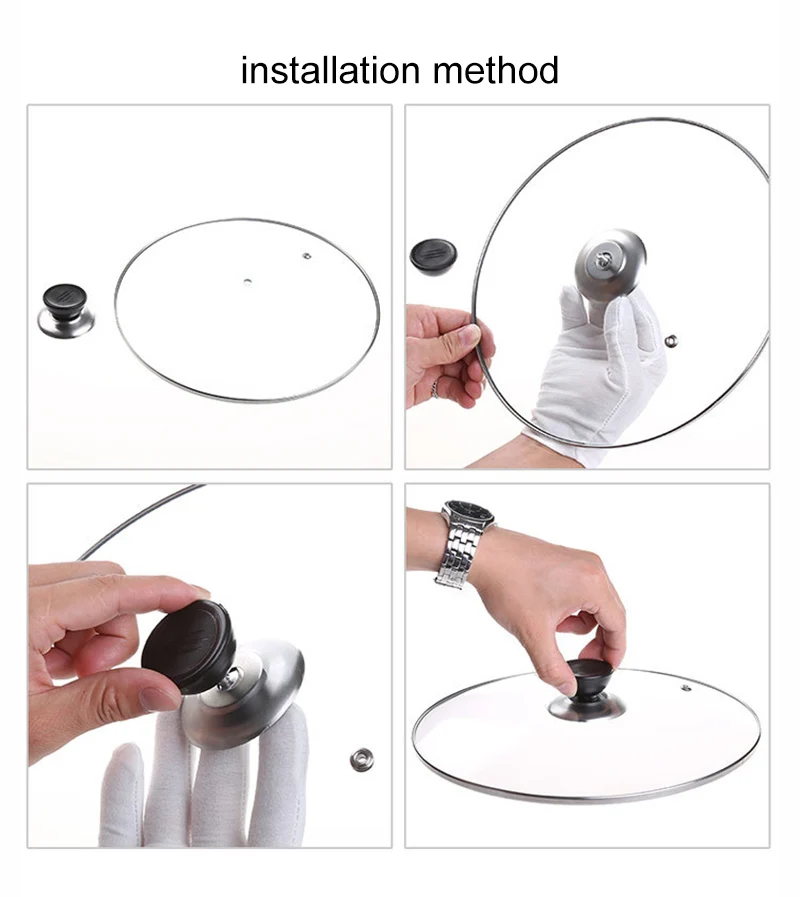 installation method