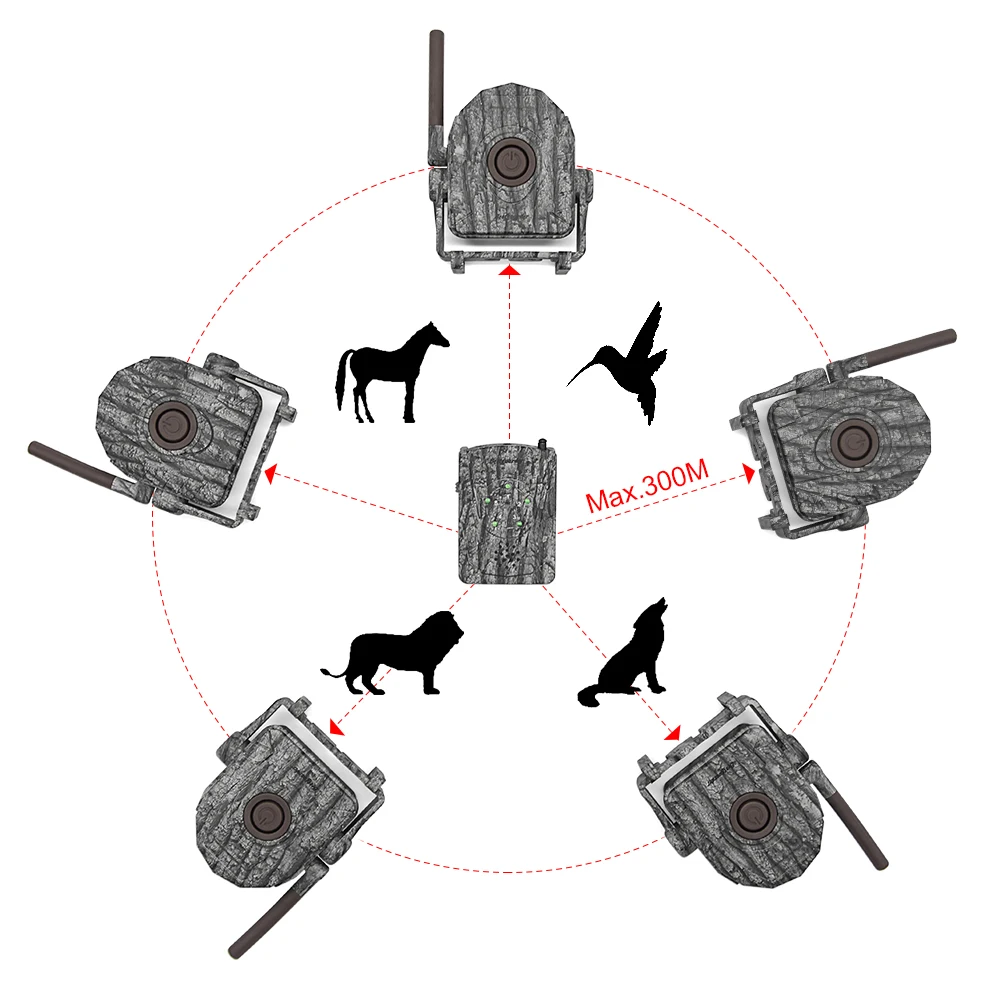 Max.300M