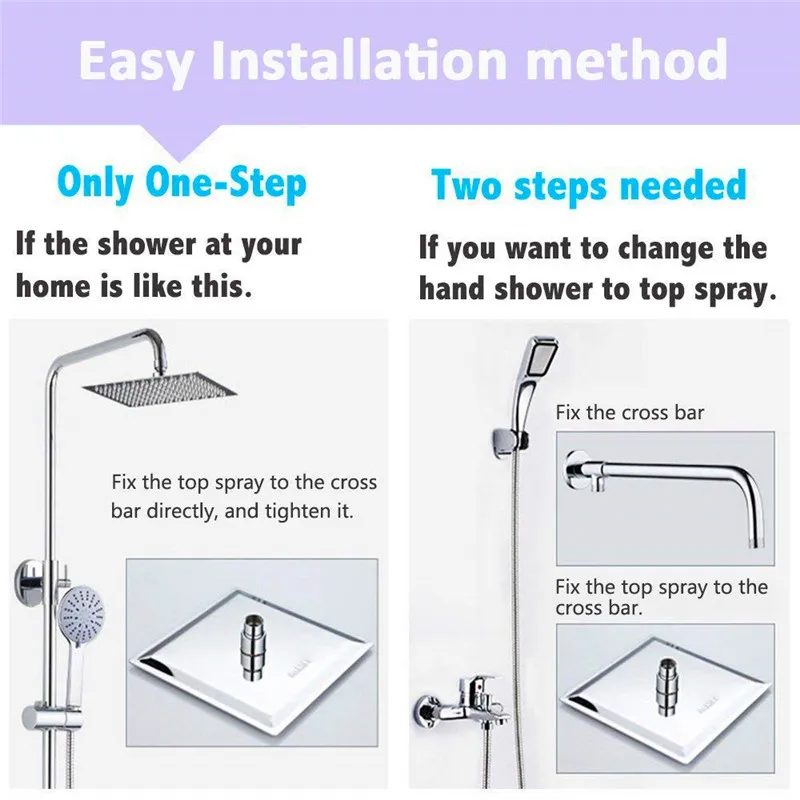 Easy Installation method

Only One-Step

If the shower at your home is like this.

Fix the top spray to the cross bar directly, and tighten it.

Two steps needed

If you want to change the hand shower to top spray.

Fix the cross bar

Fix the top spray to the cross bar.