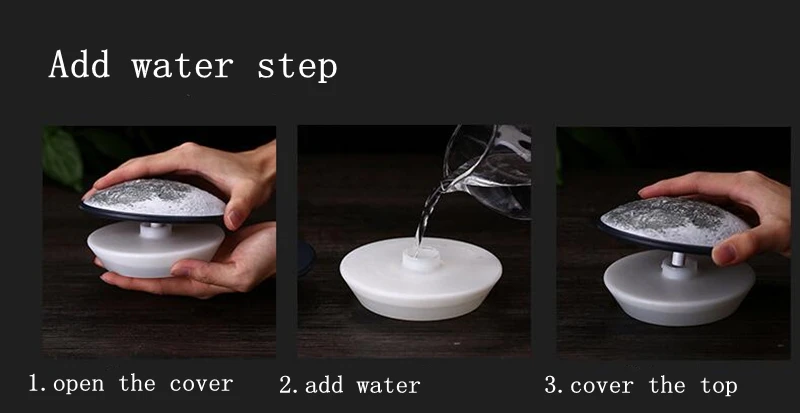 Add water step

1. open the cover

2. add water

3. cover the top